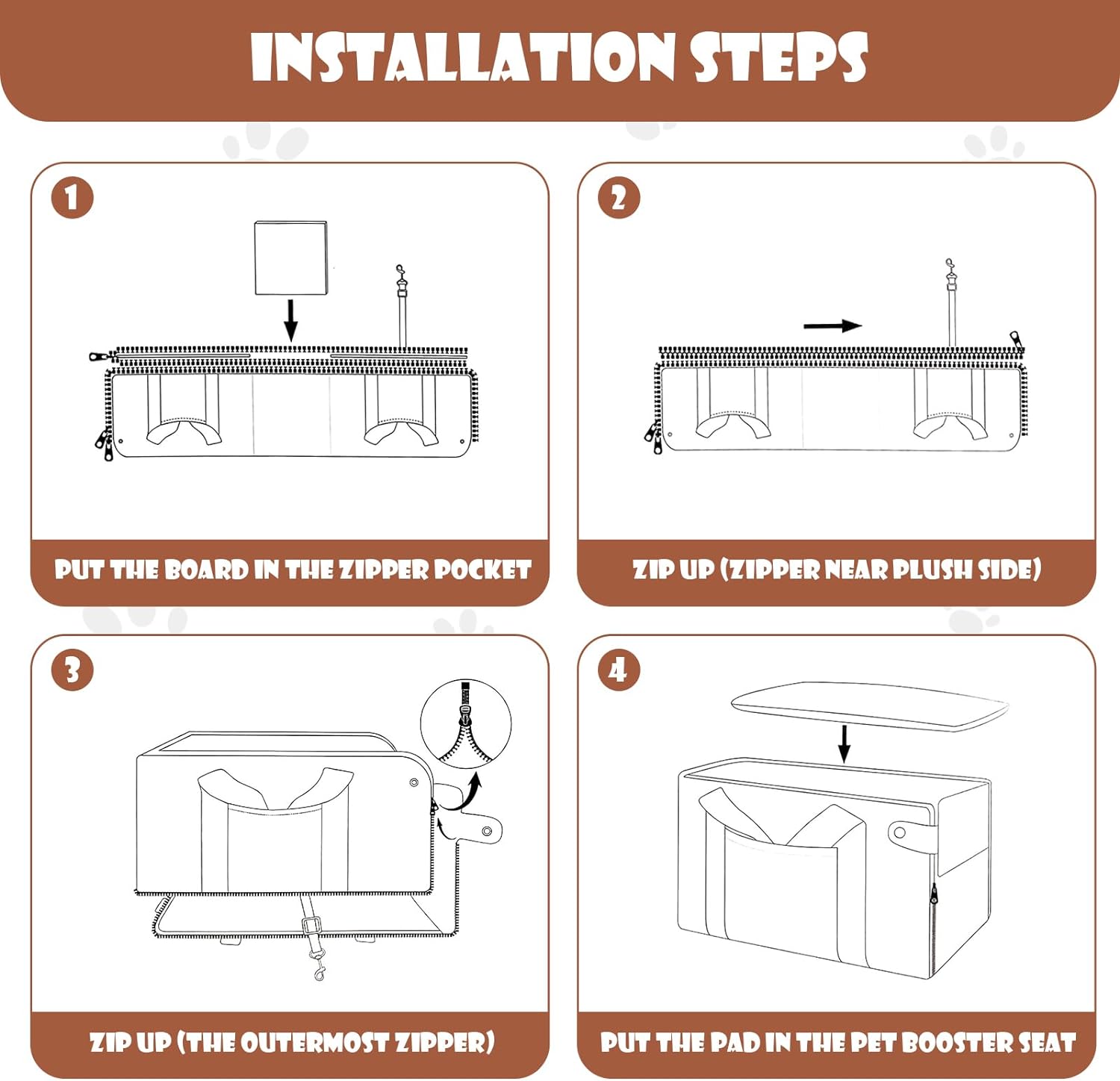 INSTALLATION STEPS

1

PUT THE BOARD IN THE ZIPPER POCKET

2

ZIP UP (ZIPPER NEAR PLUSH SIDE)

3

ZIP UP (THE OUTERMOST ZIPPER)

4

PUT THE PAD IN THE PET BOOSTER SEAT