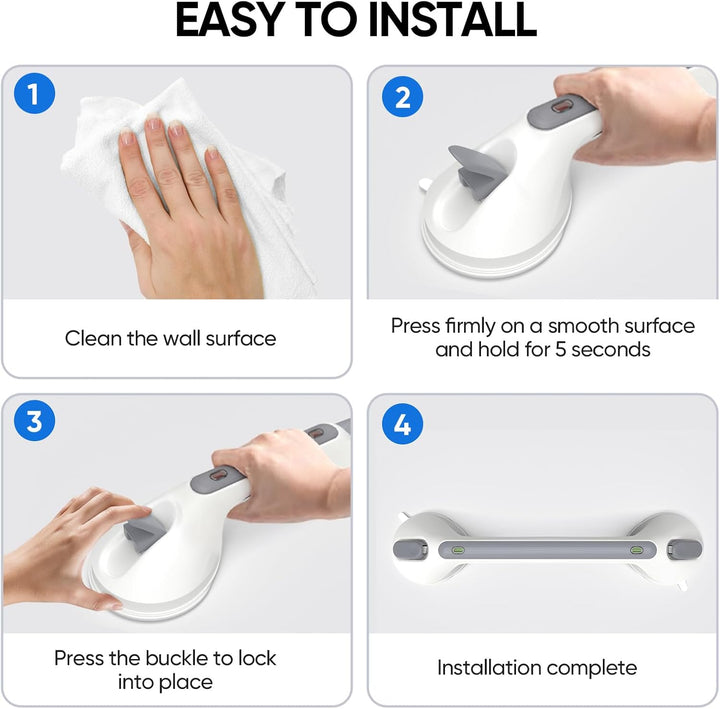 EASY TO INSTALL

1

Clean the wall surface

2

Press firmly on a smooth surface and hold for 5 seconds

3

Press the buckle to lock into place

4

Installation complete