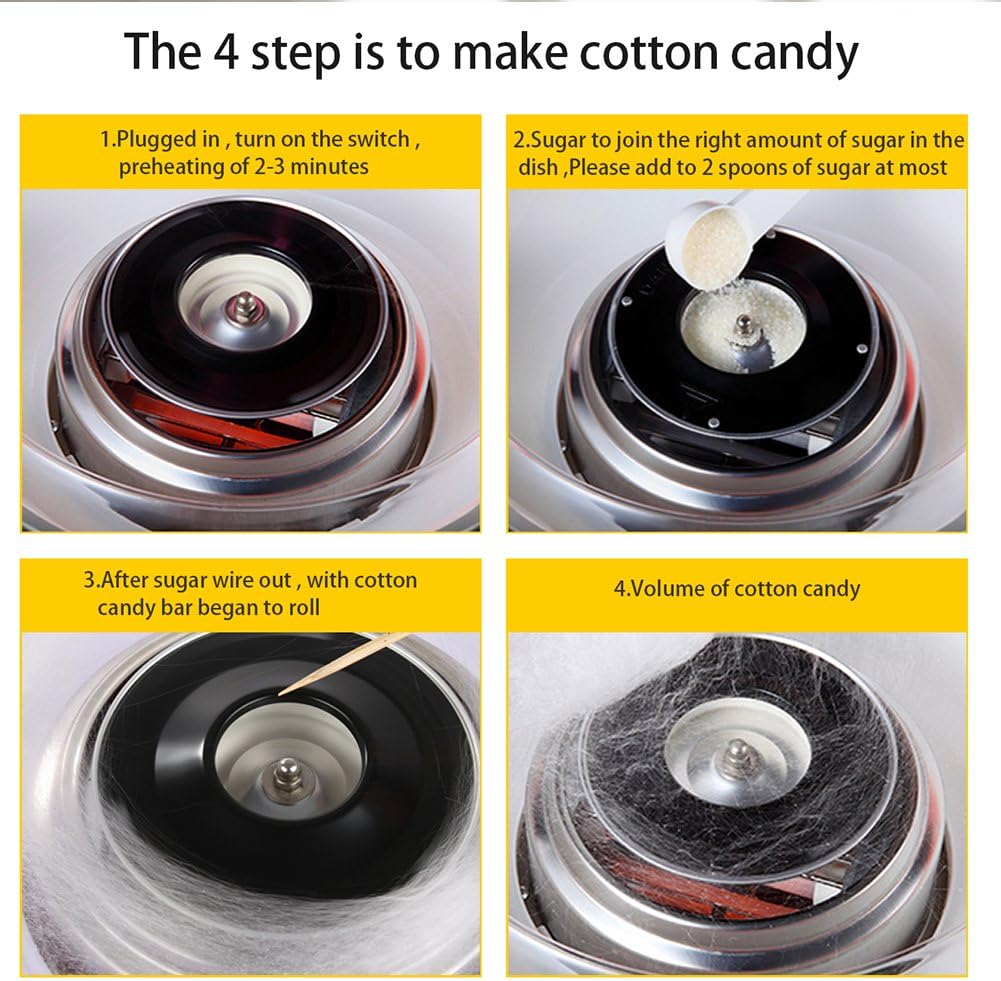 The 4 step is to make cotton candy

1.Plugged in , turn on the switch , preheating of 2-3 minutes

2.Sugar to join the right amount of sugar in the dish ,Please add to 2 spoons of sugar at most

3.After sugar wire out , with cotton candy bar began to roll

4.Volume of cotton candy