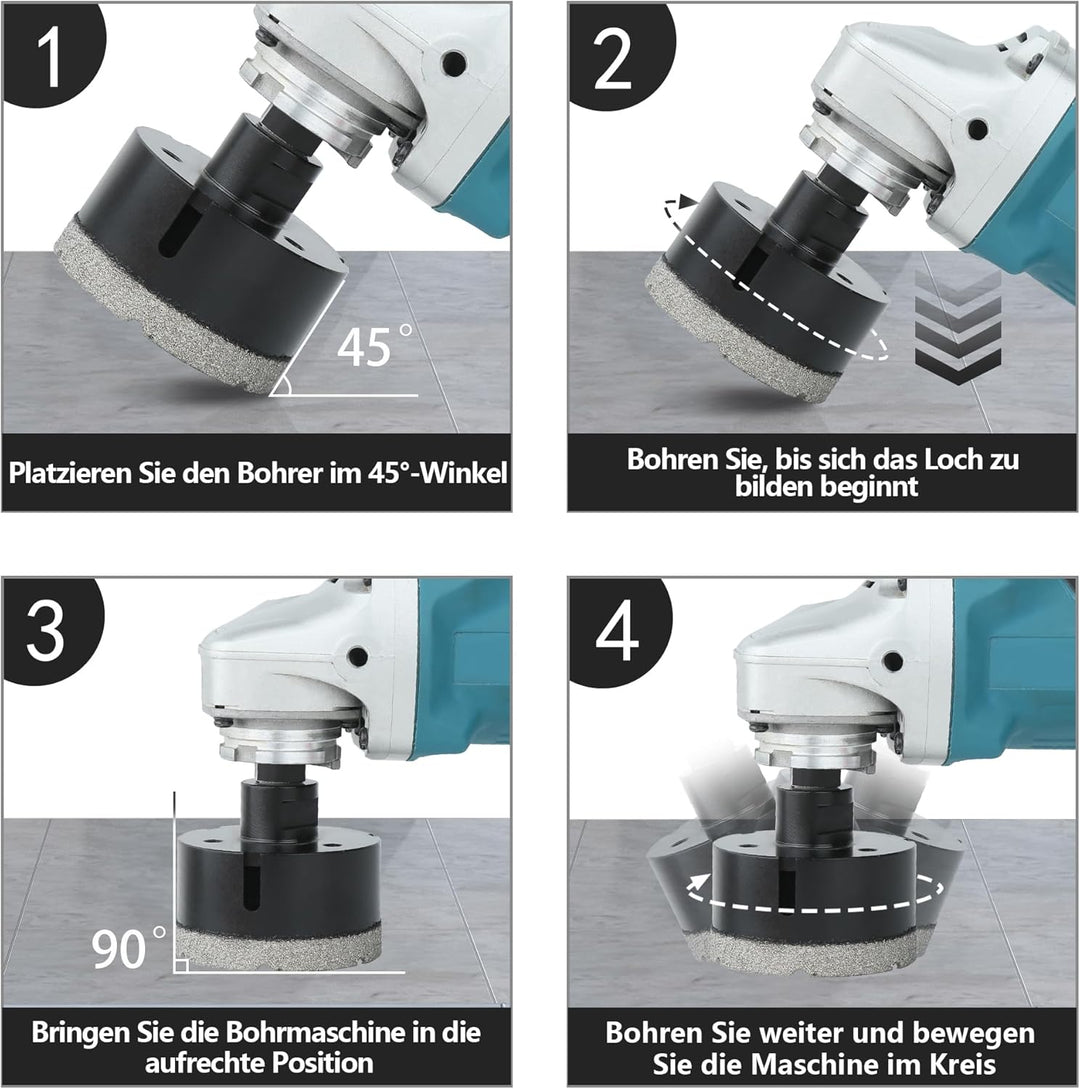 1

45°

Platzieren Sie den Bohrer im 45°-Winkel

2

Bohren Sie, bis sich das Loch zu bilden beginnt

3

90°

Bringen Sie die Bohrmaschine in die aufrechte Position

4

Bohren Sie weiter und bewegen Sie die Maschine im Kreis