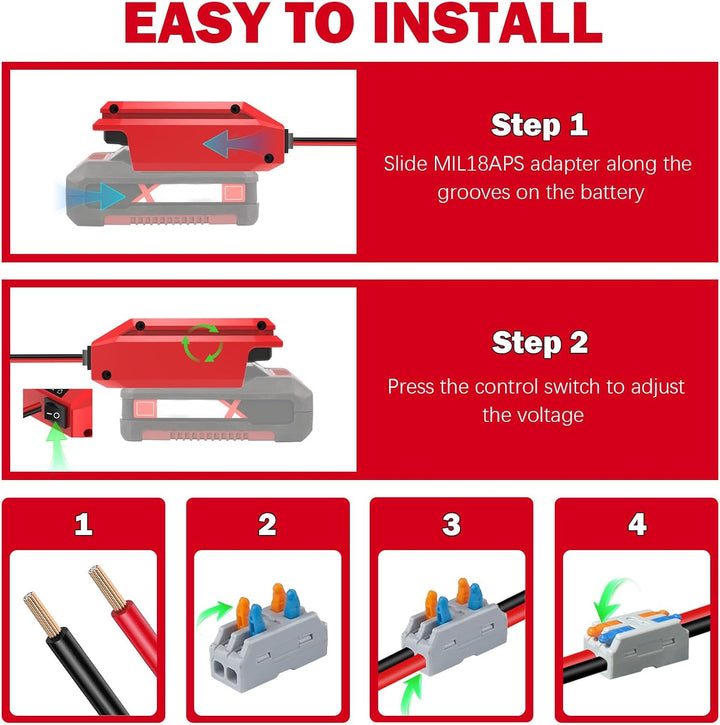 EASY TO INSTALL

Step 1
Slide MIL18APS adapter along the grooves on the battery

Step 2
Press the control switch to adjust the voltage

1

2

3

4