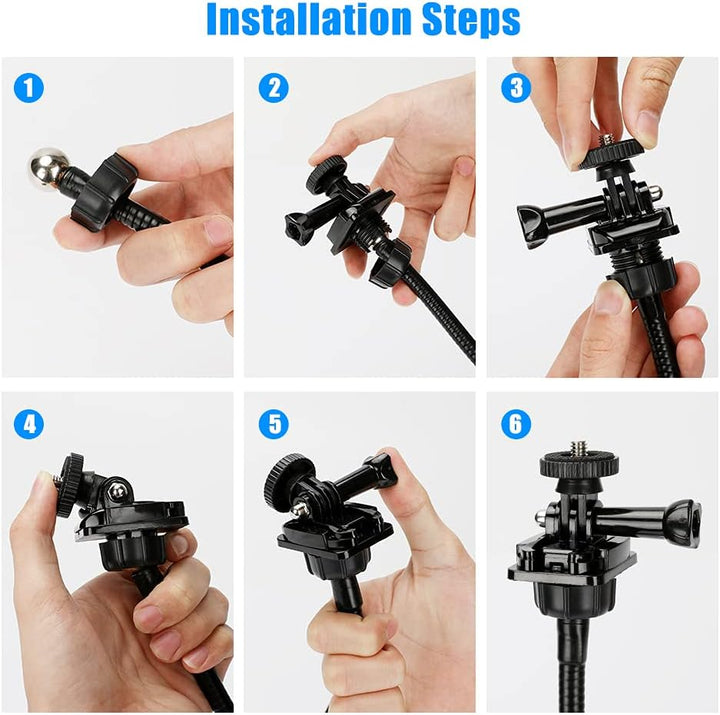 Installation Steps

1

2

3

4

5

6