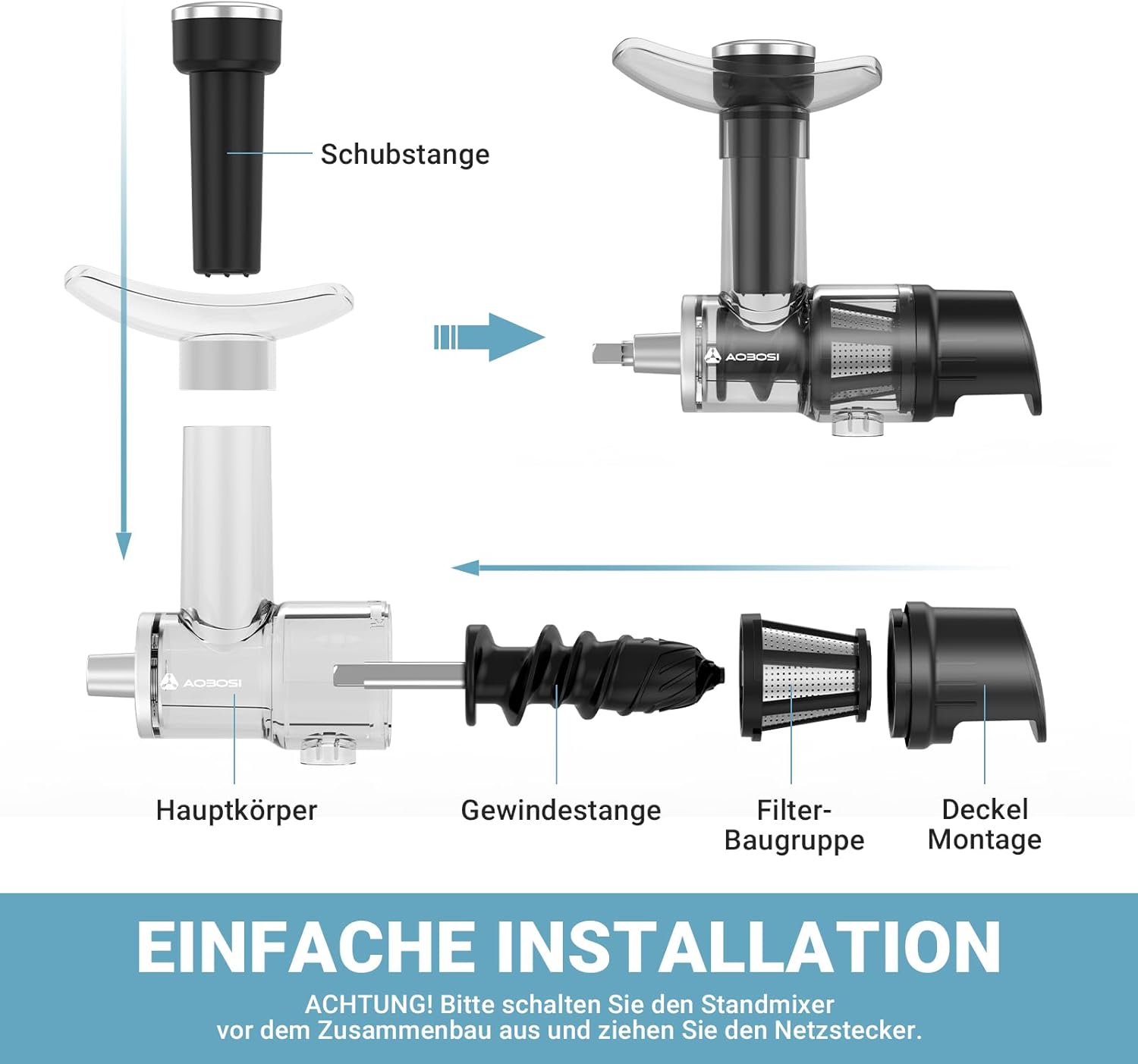 Schubstange

AOBOSI

AOBOSI

Hauptkörper

Gewindestange

Filter-Baugruppe

Deckel Montage

EINFACHE INSTALLATION

ACHTUNG! Bitte schalten Sie den Standmixer vor dem Zusammenbau aus und ziehen Sie den Netzstecker.