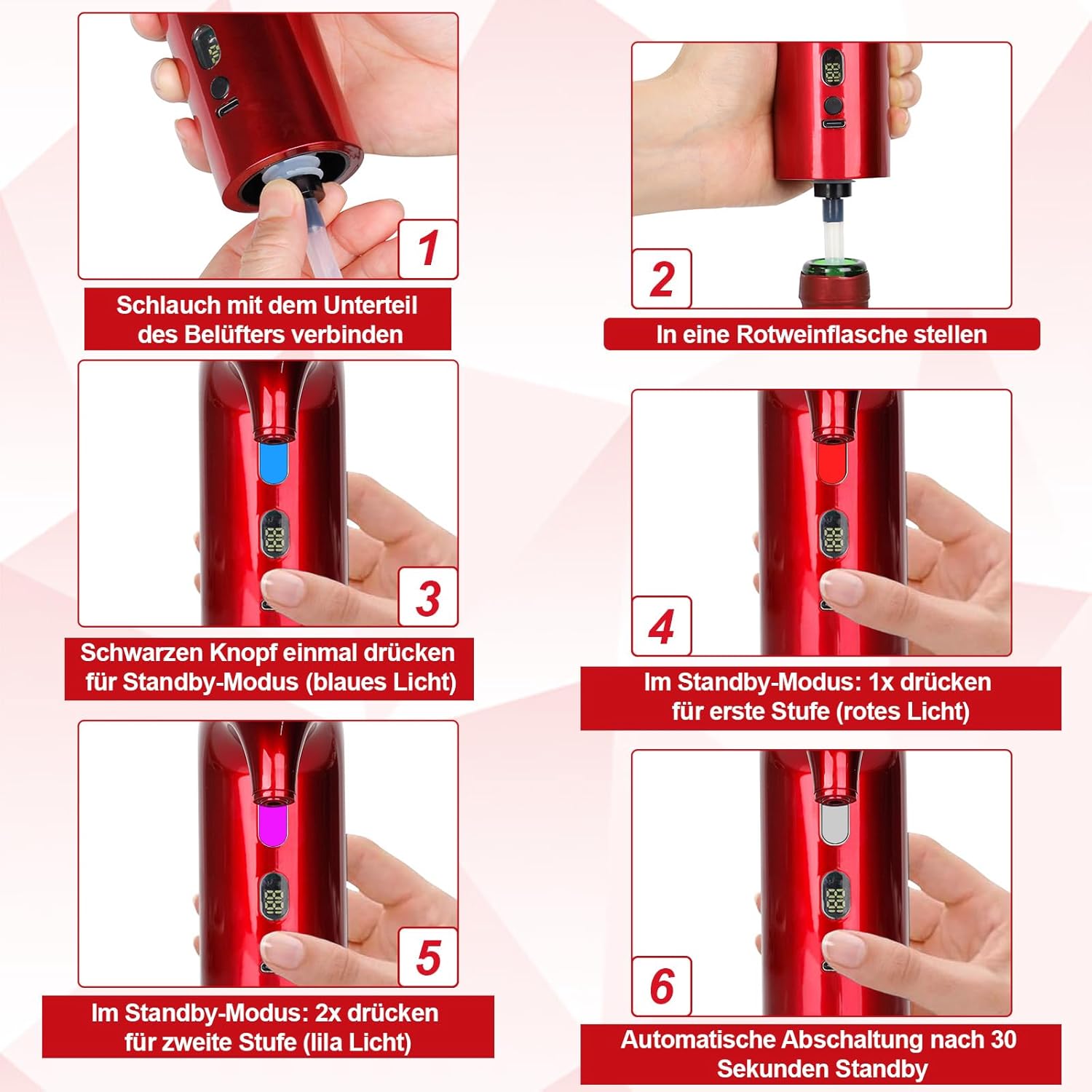 1

Schlauch mit dem Unterteil des Belüfters verbinden

2

In eine Rotweinflasche stellen

3

Schwarzen Knopf einmal drücken für Standby-Modus (blaues Licht)

4

Im Standby-Modus: 1x drücken für erste Stufe (rotes Licht)

5

Im Standby-Modus: 2x drücken für zweite Stufe (lila Licht)

6

Automatische Abschaltung nach 30 Sekunden Standby