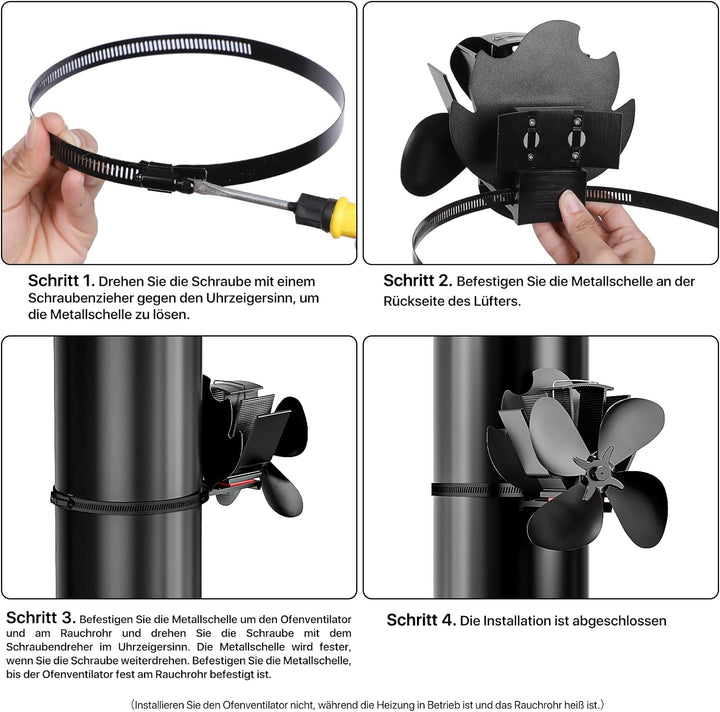 Schritt 1. Drehen Sie die Schraube mit einem Schraubenzieher gegen den Uhrzeigersinn, um die Metallschelle zu lösen.

Schritt 2. Befestigen Sie die Metallschelle an der Rückseite des Lüfters.

Schritt 3. Befestigen Sie die Metallschelle um den Ofenventilator und am Rauchrohr und drehen Sie die Schraube mit dem Schraubendreher im Uhrzeigersinn. Die Metallschelle wird fester, wenn Sie die Schraube weiterdrehen. Befestigen Sie die Metallschelle, bis der Ofenventilator fest am Rauchrohr befestigt ist.

Schritt 4. Die Installation ist abgeschlossen

(Installieren Sie den Ofenventilator nicht, während die Heizung in Betrieb ist und das Rauchrohr heiß ist.)