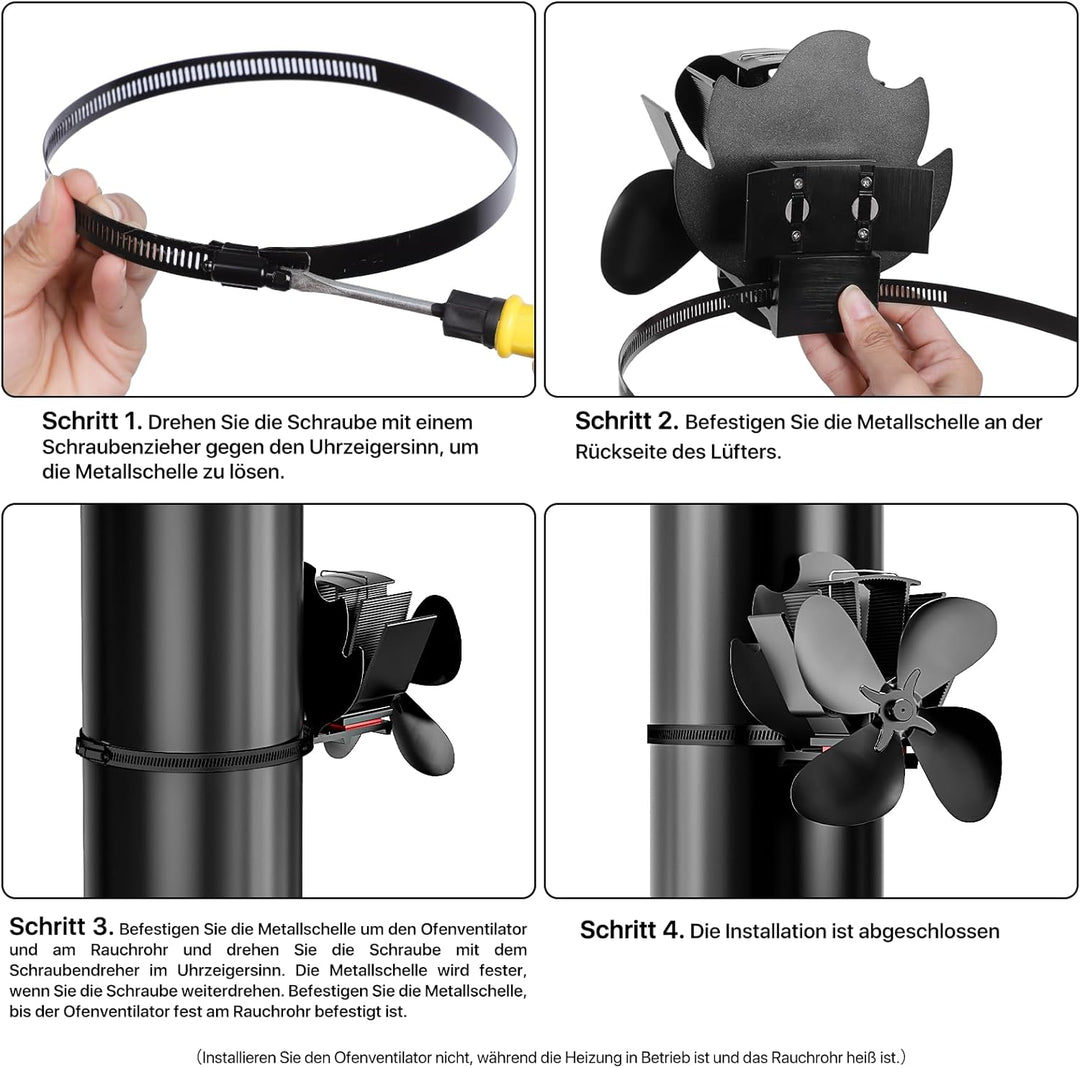 Schritt 1. Drehen Sie die Schraube mit einem Schraubenzieher gegen den Uhrzeigersinn, um die Metallschelle zu lösen.

Schritt 2. Befestigen Sie die Metallschelle an der Rückseite des Lüfters.

Schritt 3. Befestigen Sie die Metallschelle um den Ofenventilator und am Rauchrohr und drehen Sie die Schraube mit dem Schraubendreher im Uhrzeigersinn. Die Metallschelle wird fester, wenn Sie die Schraube weiterdrehen. Befestigen Sie die Metallschelle, bis der Ofenventilator fest am Rauchrohr befestigt ist.

Schritt 4. Die Installation ist abgeschlossen

(Installieren Sie den Ofenventilator nicht, während die Heizung in Betrieb ist und das Rauchrohr heiß ist.)