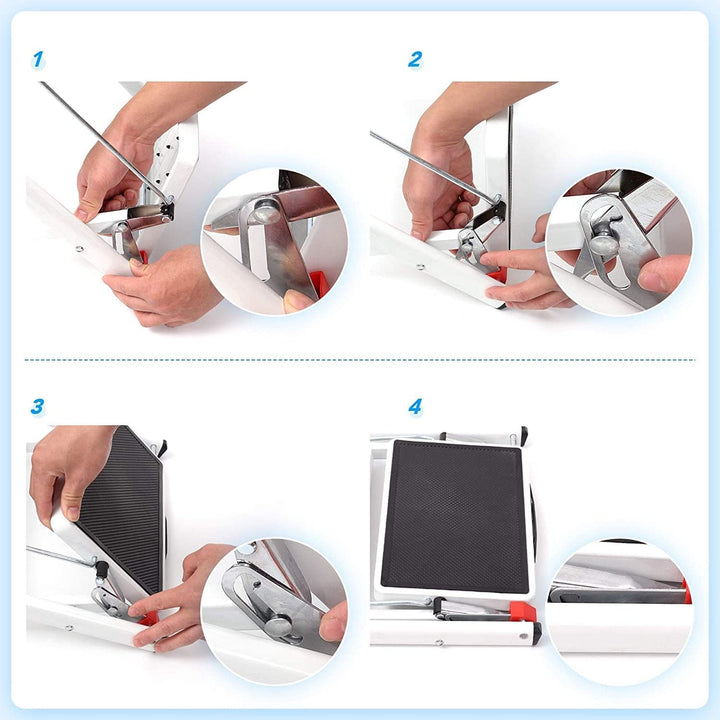 1

2

3

4