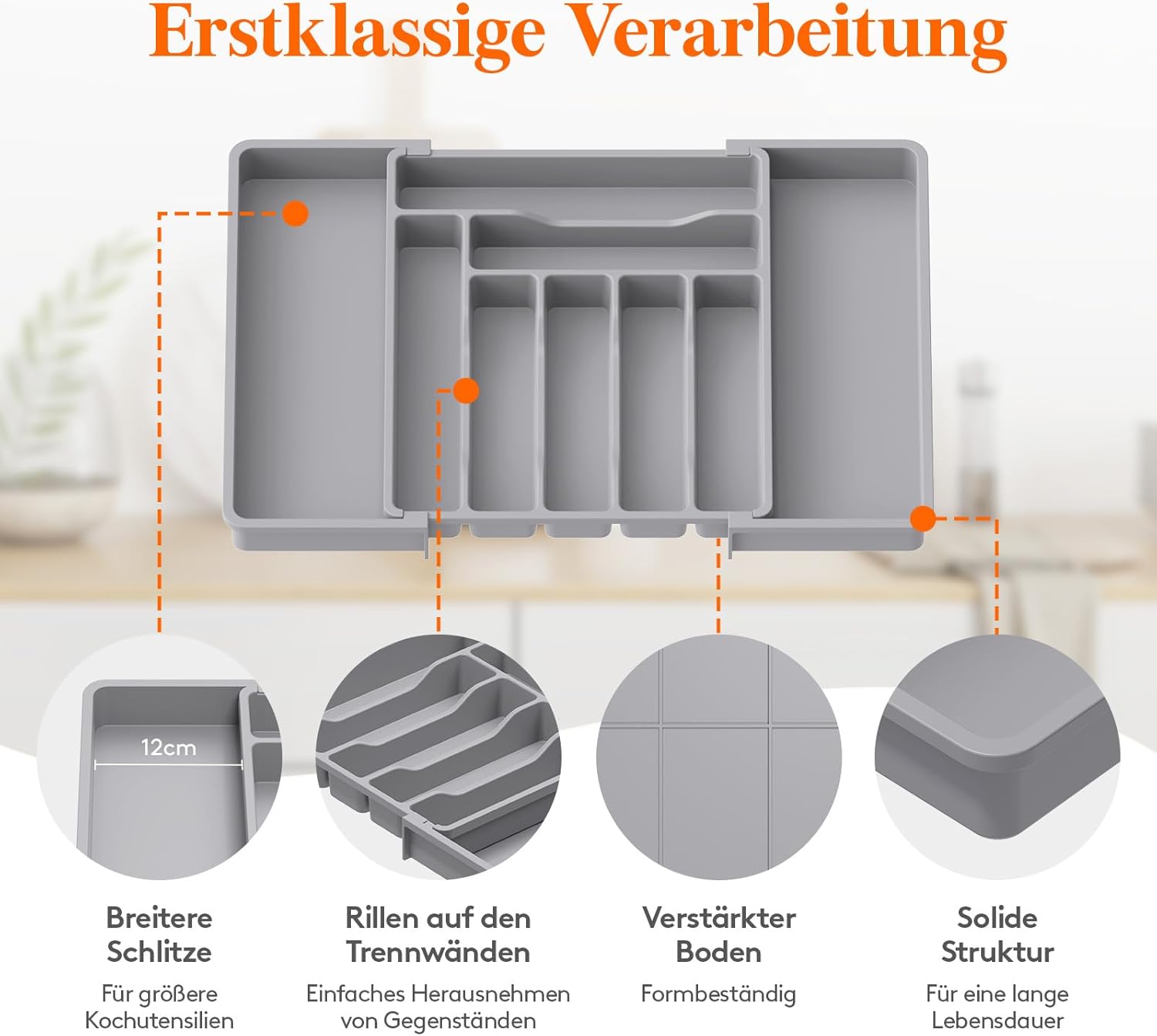 Erstklassige Verarbeitung

12cm

Breitere Schlitze

Für größere Kochutensilien

Rillen auf den Trennwänden

Einfaches Herausnehmen von Gegenständen

Verstärkter Boden

Formbeständig

Solide Struktur

Für eine lange Lebensdauer