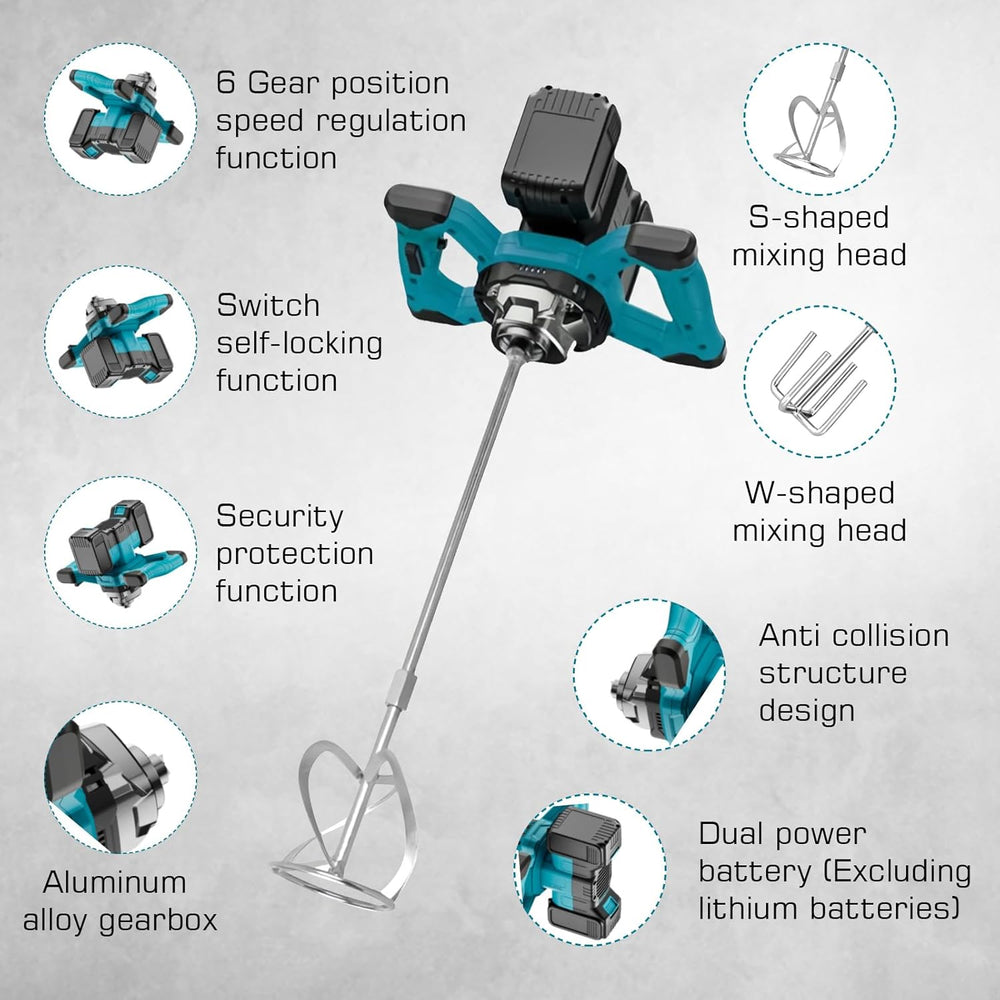 6 Gear position speed regulation function

Switch self-locking function

Security protection function

Aluminum alloy gearbox

S-shaped mixing head

W-shaped mixing head

Anti collision structure design

Dual power battery (Excluding lithium batteries)