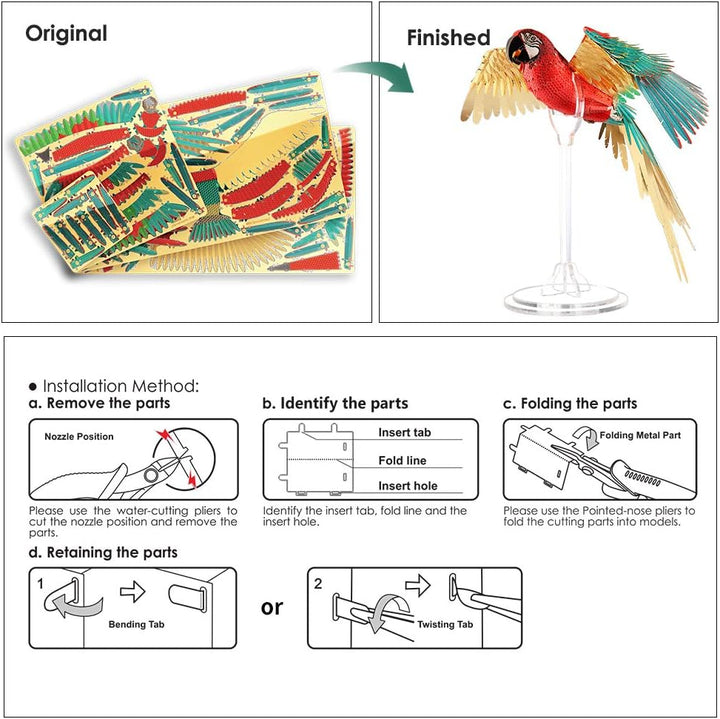 Original

Finished

● Installation Method:

a. Remove the parts

Nozzle Position

Please use the water-cutting pliers to cut the nozzle position and remove the parts.

b. Identify the parts

Insert tab

Fold line

Insert hole

Identify the insert tab, fold line and the insert hole.

c. Folding the parts

Folding Metal Part

Please use the Pointed-nose pliers to fold the cutting parts into models.

d. Retaining the parts

1

Bending Tab

or

2

Twisting Tab