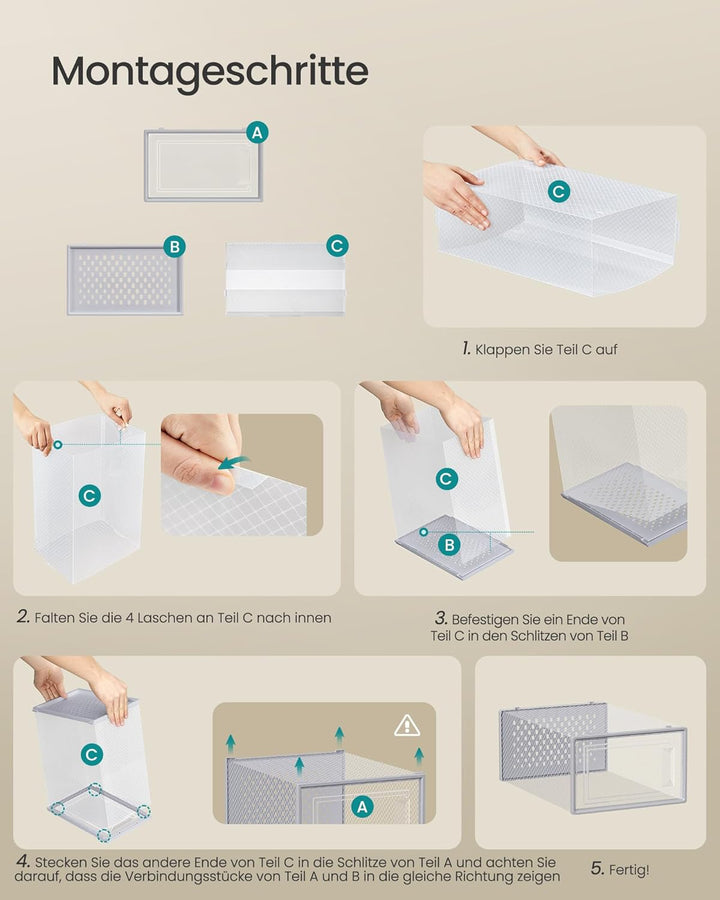 Montageschritte

A

B

C

C

1. Klappen Sie Teil C auf

C

2. Falten Sie die 4 Laschen an Teil C nach innen

C

B

3. Befestigen Sie ein Ende von Teil C in den Schlitzen von Teil B

C

A

4. Stecken Sie das andere Ende von Teil C in die Schlitze von Teil A und achten Sie darauf, dass die Verbindungsstücke von Teil A und B in die gleiche Richtung zeigen

5. Fertig!