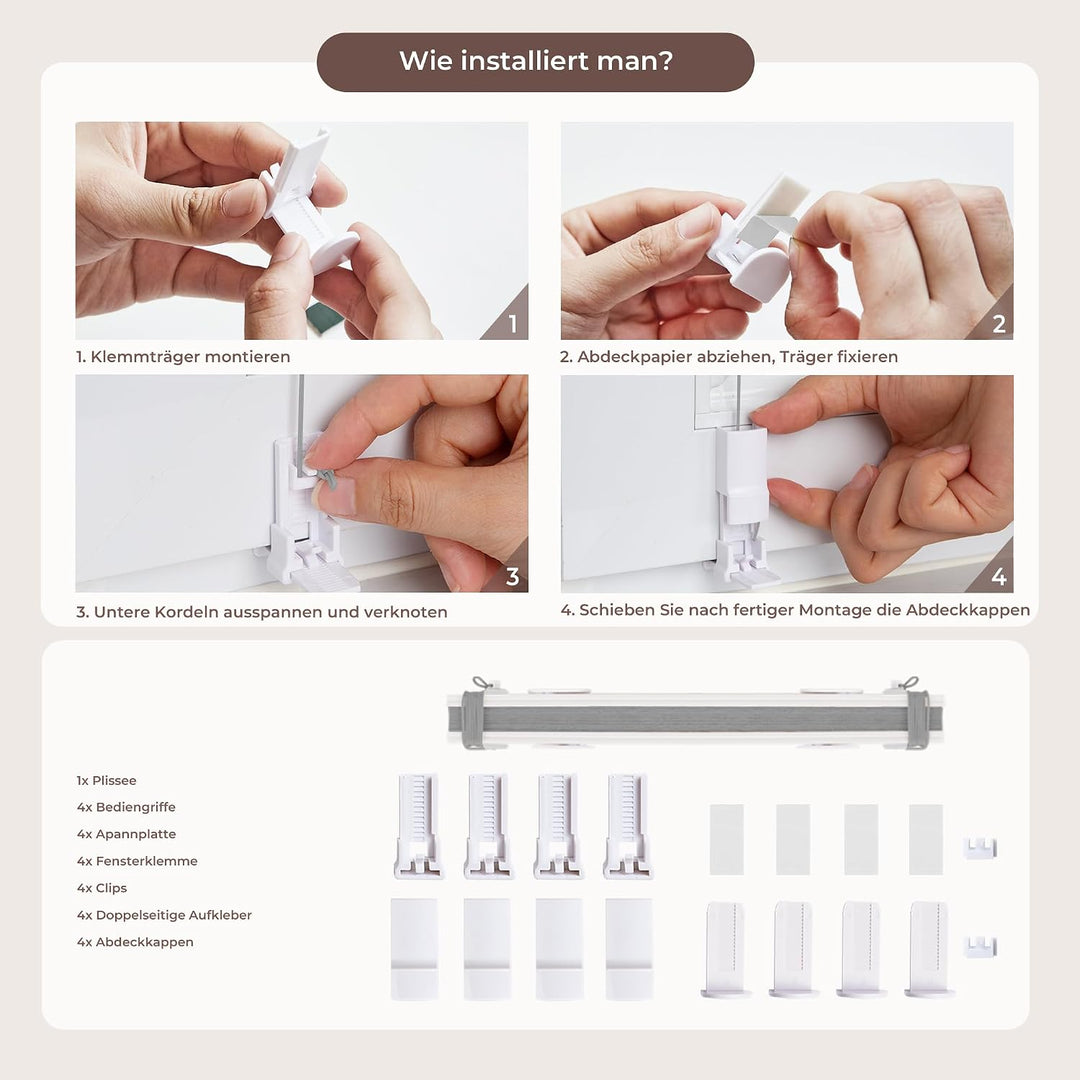 Wie installiert man?

1

1. Klemmträger montieren

2

2. Abdeckpapier abziehen, Träger fixieren

3

3. Untere Kordeln ausspannen und verknoten

4

4. Schieben Sie nach fertiger Montage die Abdeckkappen

1x Plissee
4x Bediengriffe
4x Apannplatte
4x Fensterklemme
4x Clips
4x Doppelseitige Aufkleber
4x Abdeckkappen