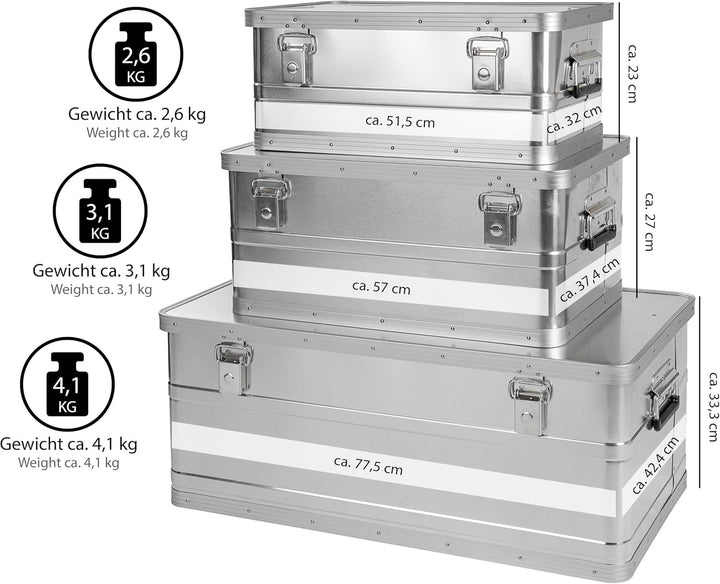 2,6 KG

Gewicht ca. 2,6 kg
Weight ca. 2,6 kg

ca. 51,5 cm
ca. 32 cm
ca. 23 cm

3,1 KG

Gewicht ca. 3,1 kg
Weight ca. 3,1 kg

ca. 57 cm
ca. 37,4 cm
ca. 27 cm

4,1 KG

Gewicht ca. 4,1 kg
Weight ca. 4,1 kg

ca. 77,5 cm
ca. 42,4 cm
ca. 33,3 cm