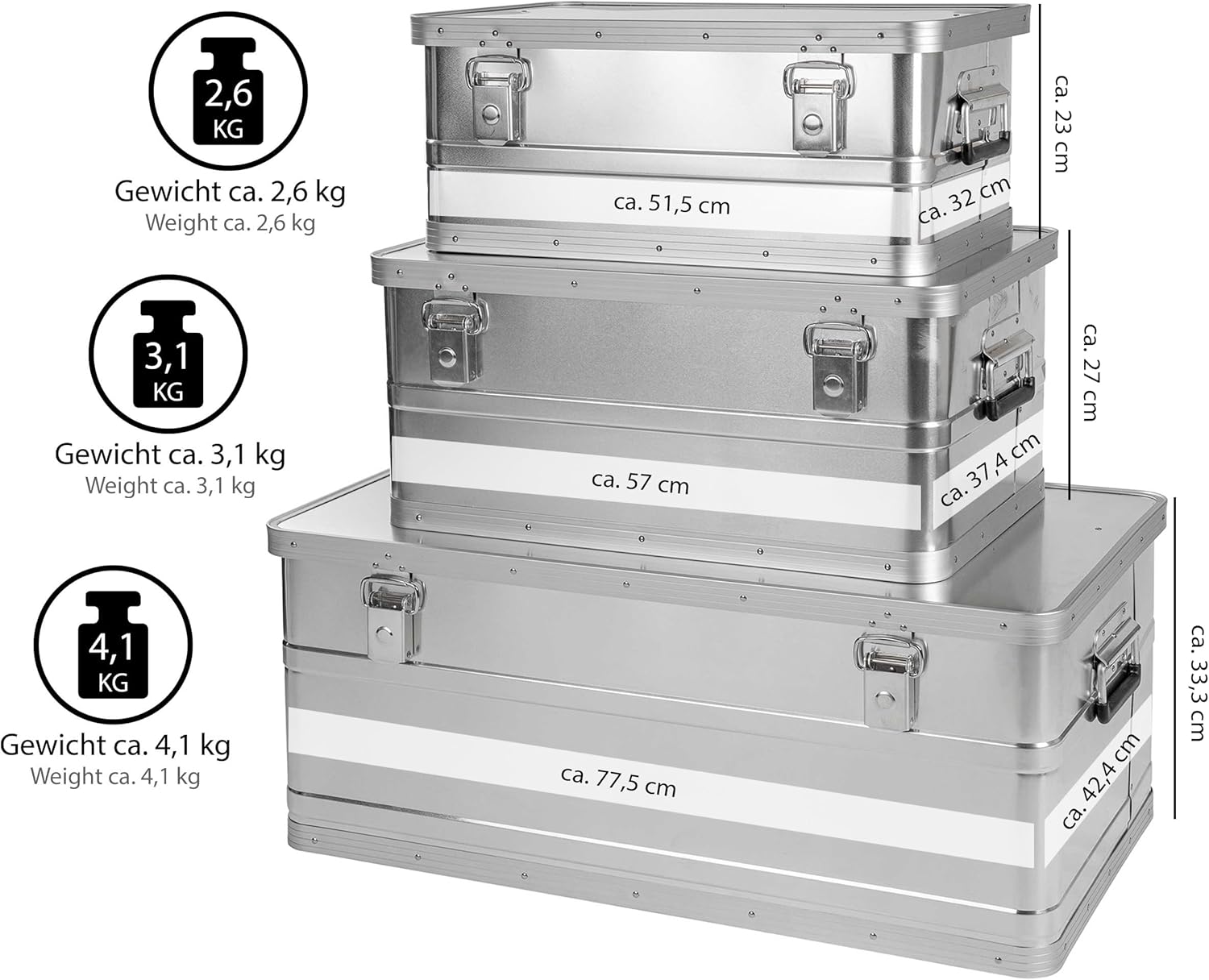 2,6
KG

Gewicht ca. 2,6 kg
Weight ca. 2,6 kg

ca. 51,5 cm
ca. 32 cm
ca. 23 cm

3,1
KG

Gewicht ca. 3,1 kg
Weight ca. 3,1 kg

ca. 57 cm
ca. 37,4 cm
ca. 27 cm

4,1
KG

Gewicht ca. 4,1 kg
Weight ca. 4,1 kg

ca. 77,5 cm
ca. 42,4 cm
ca. 33,3 cm