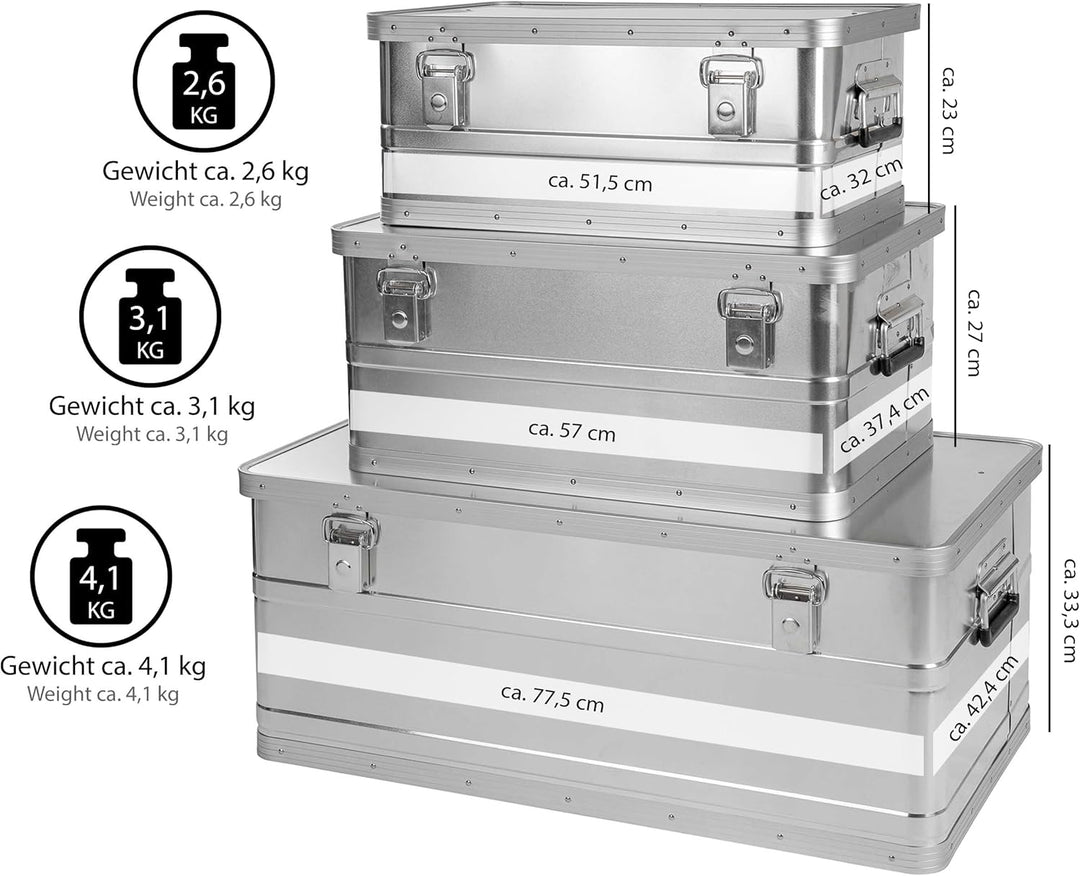 2,6 KG

Gewicht ca. 2,6 kg
Weight ca. 2,6 kg

ca. 51,5 cm
ca. 32 cm
ca. 23 cm

3,1 KG

Gewicht ca. 3,1 kg
Weight ca. 3,1 kg

ca. 57 cm
ca. 37,4 cm
ca. 27 cm

4,1 KG

Gewicht ca. 4,1 kg
Weight ca. 4,1 kg

ca. 77,5 cm
ca. 42,4 cm
ca. 33,3 cm