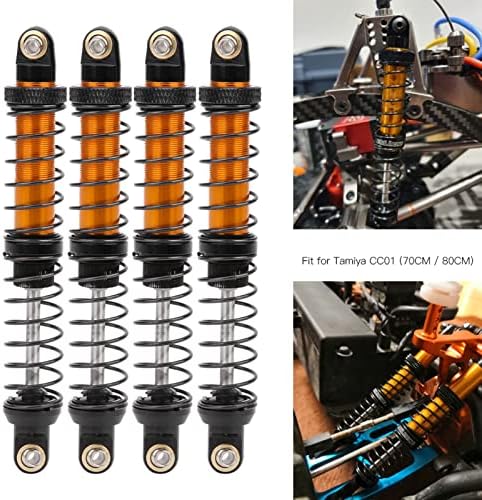 Fit for Tamiya CC01 (70CM / 80CM)