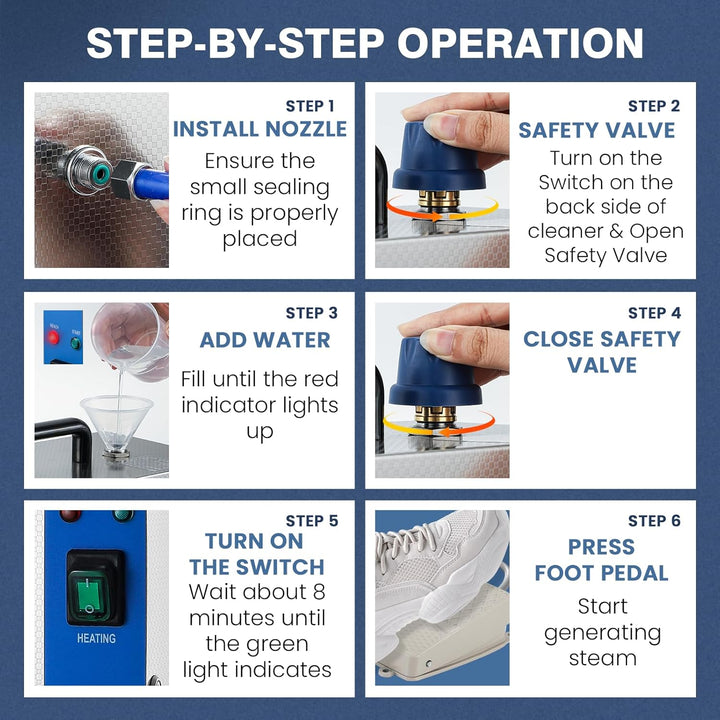 STEP-BY-STEP OPERATION

STEP 1
INSTALL NOZZLE
Ensure the small sealing ring is properly placed

STEP 2
SAFETY VALVE
Turn on the Switch on the back side of cleaner & Open Safety Valve

STEP 3
ADD WATER
Fill until the red indicator lights up

STEP 4
CLOSE SAFETY VALVE

STEP 5
TURN ON THE SWITCH
Wait about 8 minutes until the green light indicates

HEATING

STEP 6
PRESS FOOT PEDAL
Start generating steam