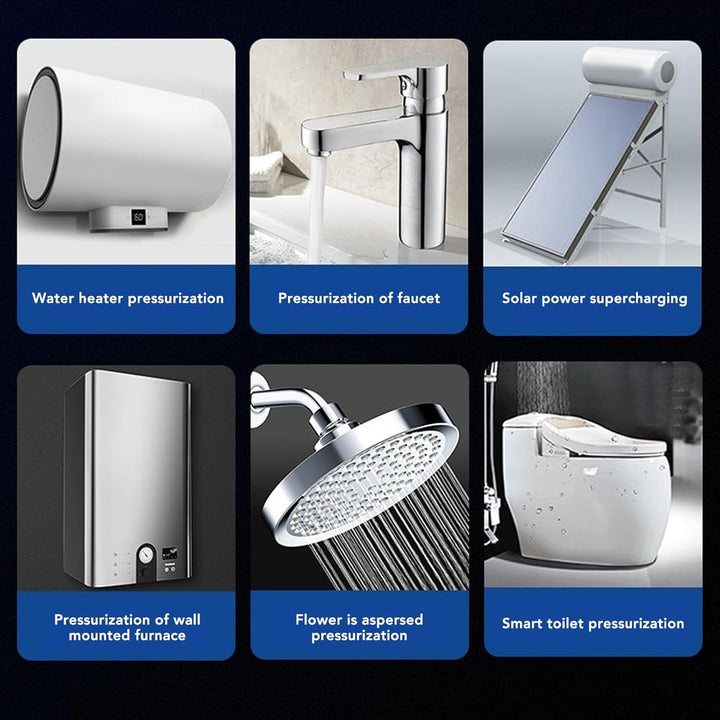 Water heater pressurization

Pressurization of faucet

Solar power supercharging

Pressurization of wall mounted furnace

Flower is aspersed pressurization

Smart toilet pressurization