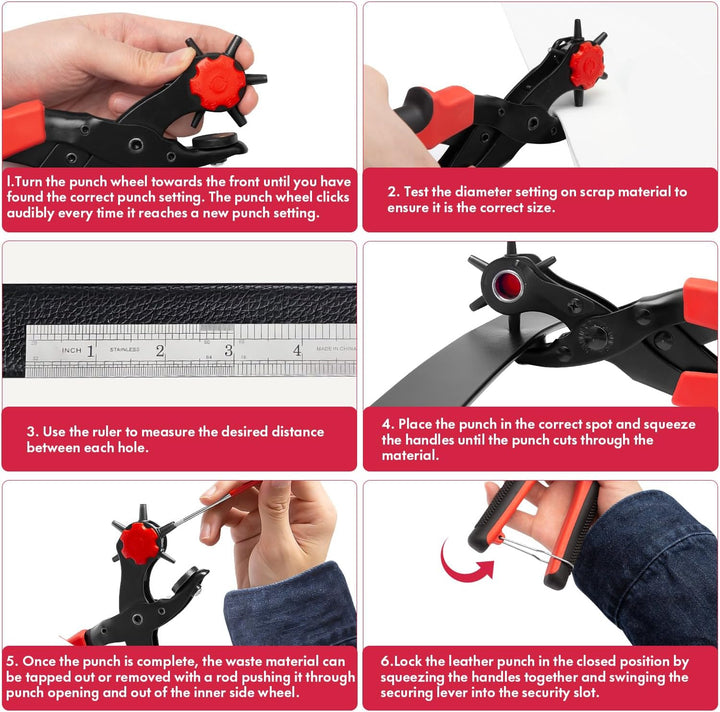 1.Turn the punch wheel towards the front until you have found the correct punch setting. The punch wheel clicks audibly every time it reaches a new punch setting.

2. Test the diameter setting on scrap material to ensure it is the correct size.

INCH 1 STAINLESS 2 3 4 MADE IN CHINA

3. Use the ruler to measure the desired distance between each hole.

4. Place the punch in the correct spot and squeeze the handles until the punch cuts through the material.

5. Once the punch is complete, the waste material can be tapped out or removed with a rod pushing it through punch opening and out of the inner side wheel.

6.Lock the leather punch in the closed position by squeezing the handles together and swinging the securing lever into the security slot.