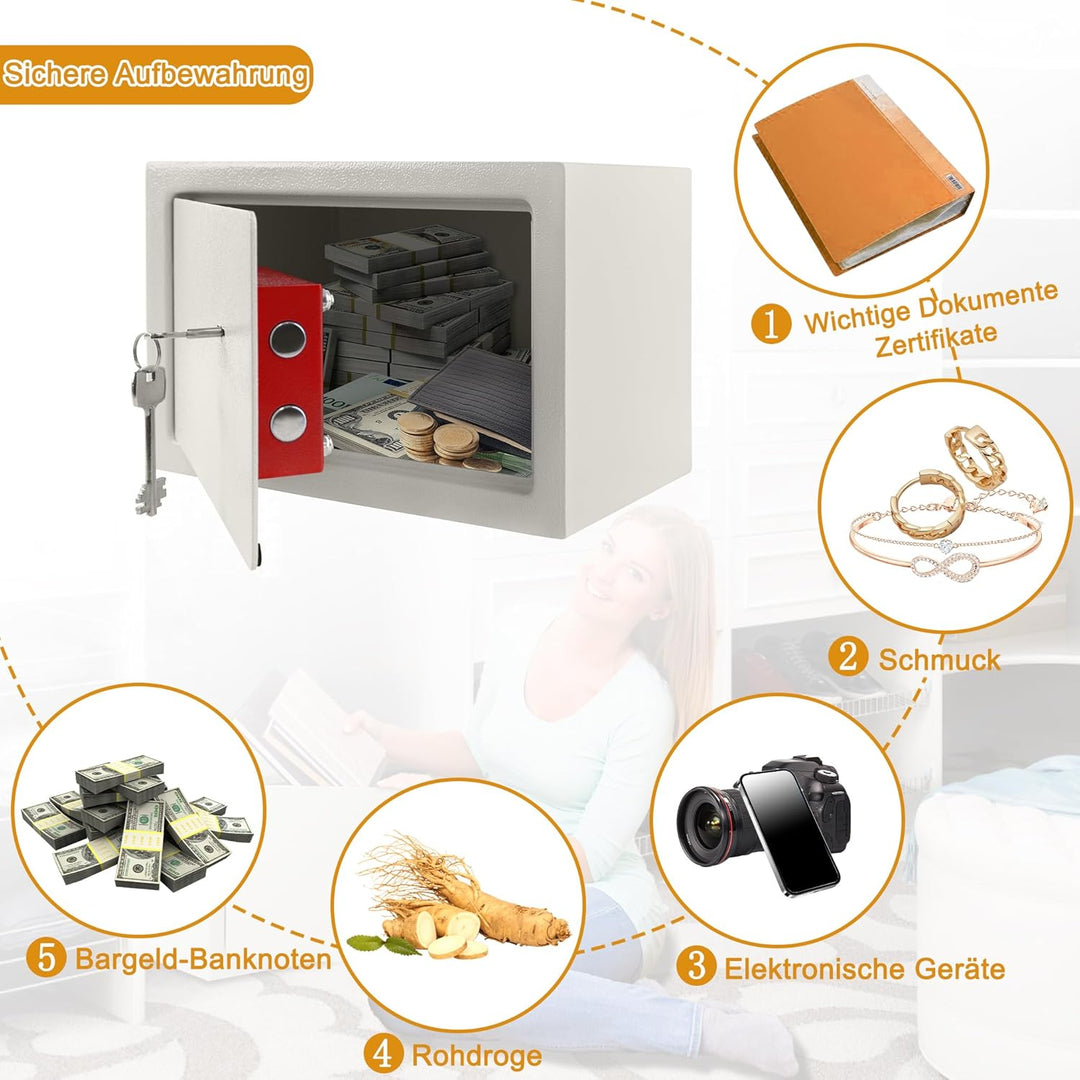 Sichere Aufbewahrung

1 Wichtige Dokumente Zertifikate

2 Schmuck

3 Elektronische Geräte

4 Rohdroge

5 Bargeld-Banknoten