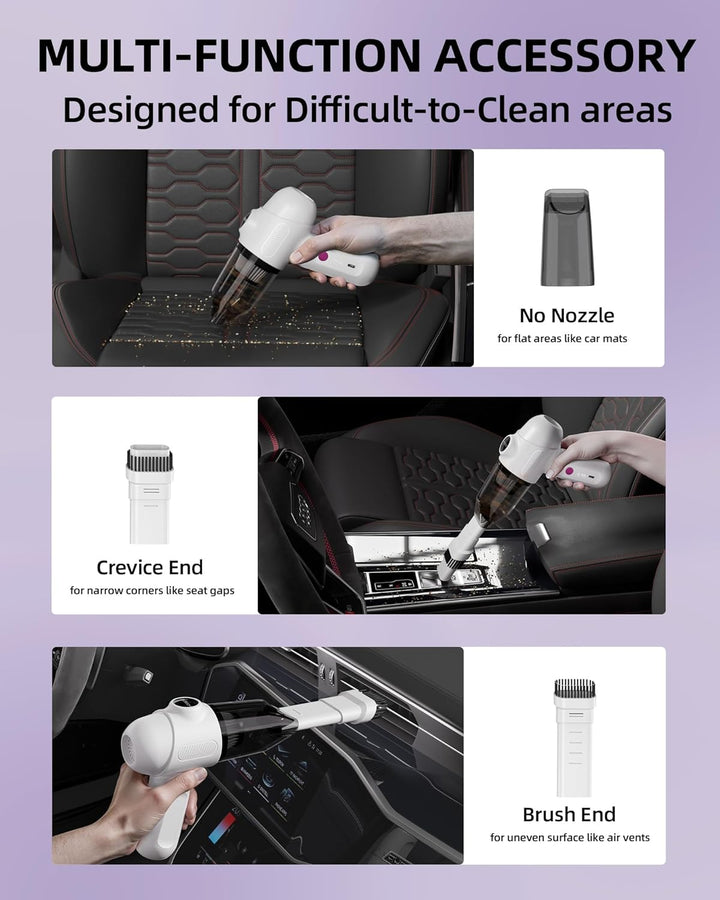 MULTI-FUNCTION ACCESSORY
Designed for Difficult-to-Clean areas

No Nozzle
for flat areas like car mats

Crevice End
for narrow corners like seat gaps

Brush End
for uneven surface like air vents