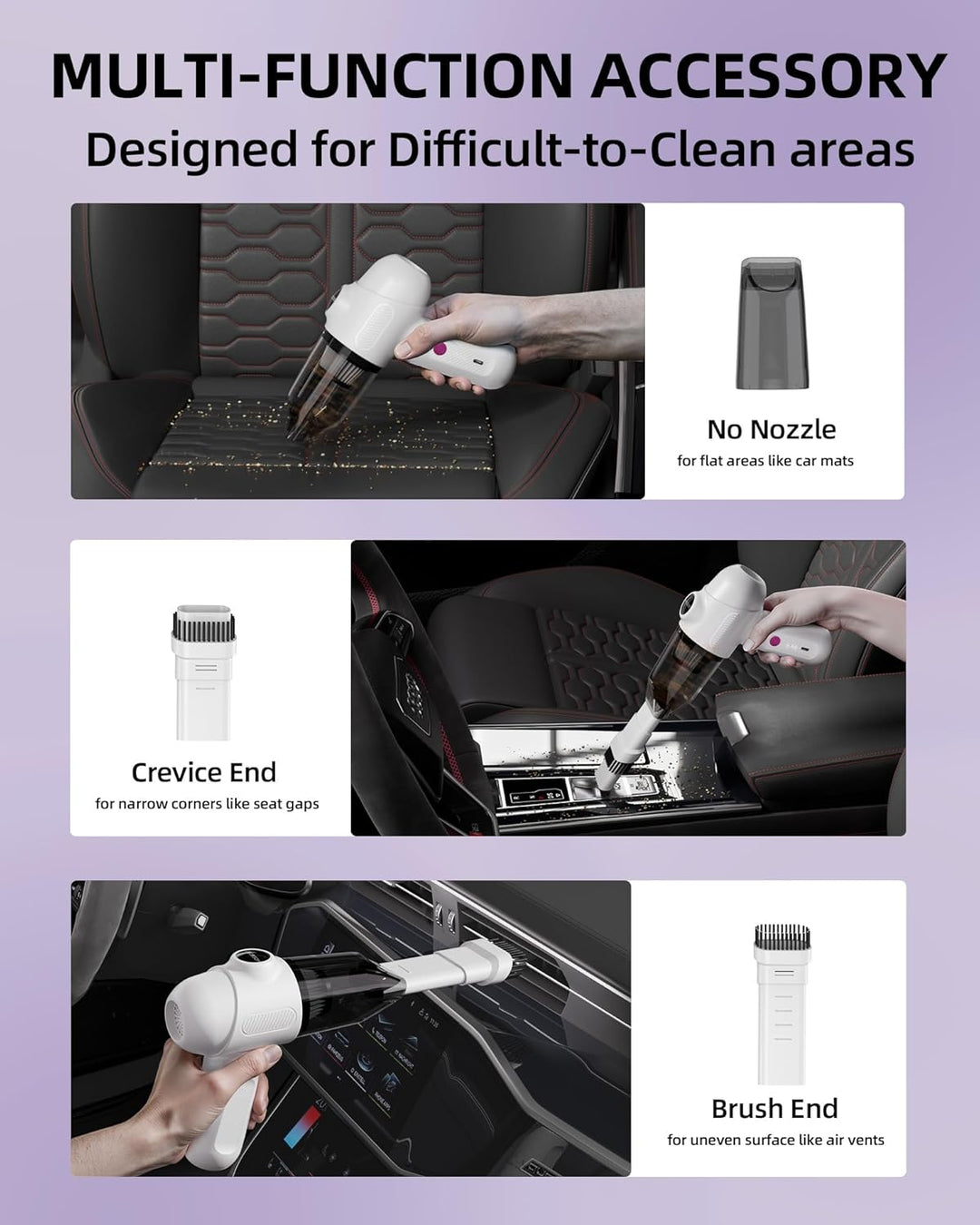 MULTI-FUNCTION ACCESSORY
Designed for Difficult-to-Clean areas

No Nozzle
for flat areas like car mats

Crevice End
for narrow corners like seat gaps

Brush End
for uneven surface like air vents