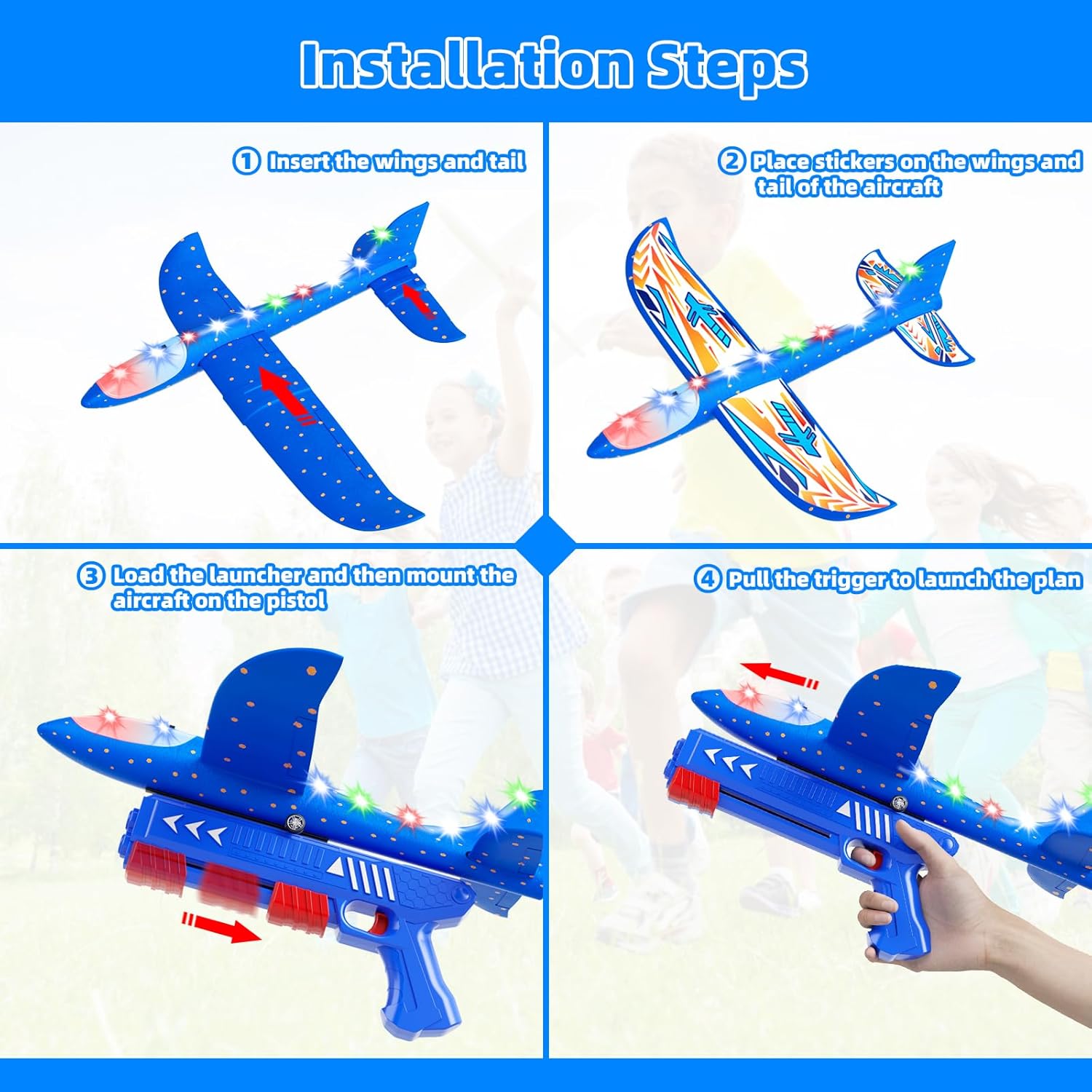 Installation Steps

① Insert the wings and tail

② Place stickers on the wings and tail of the aircraft

③ Load the launcher and then mount the aircraft on the pistol

④ Pull the trigger to launch the plan