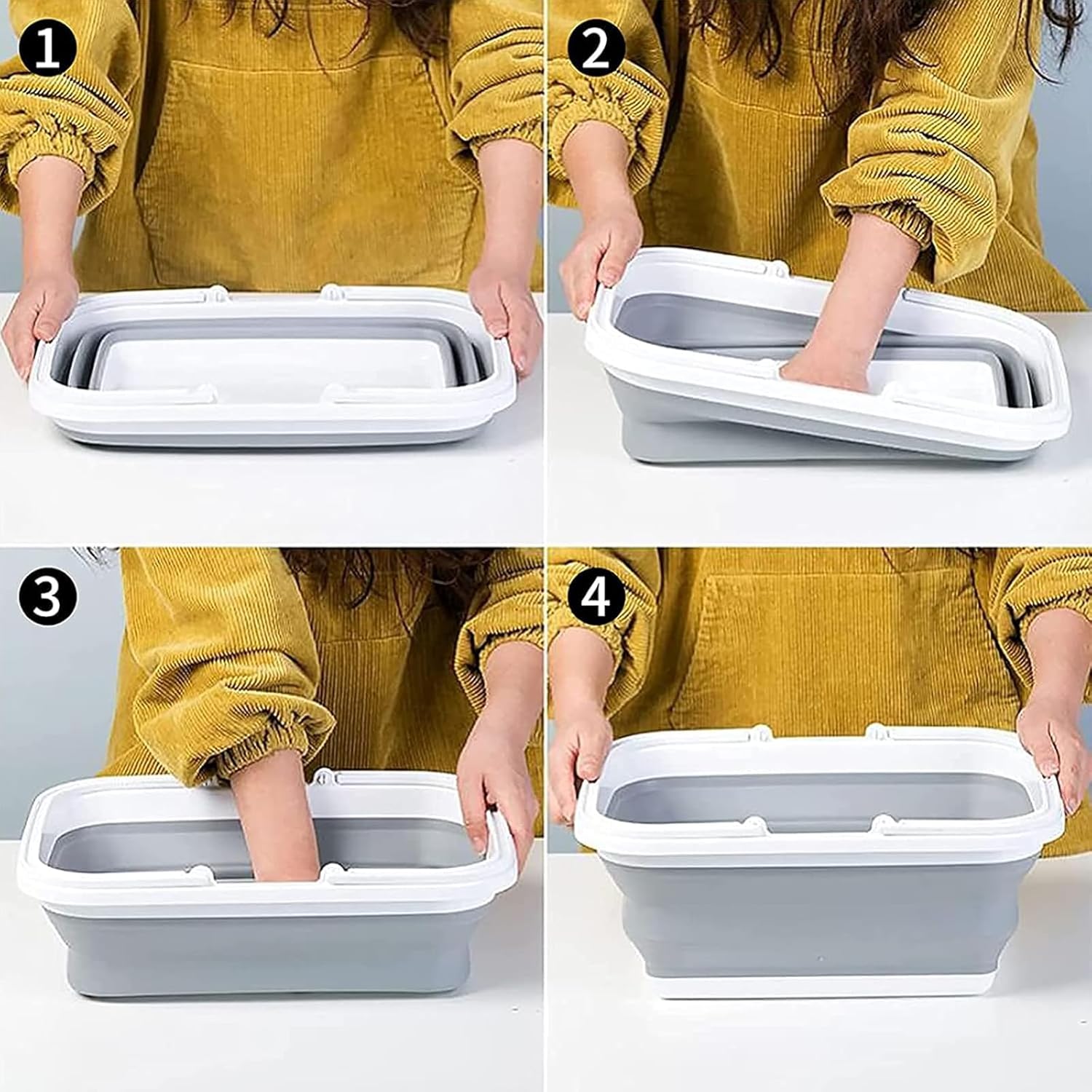 1

2

3

4