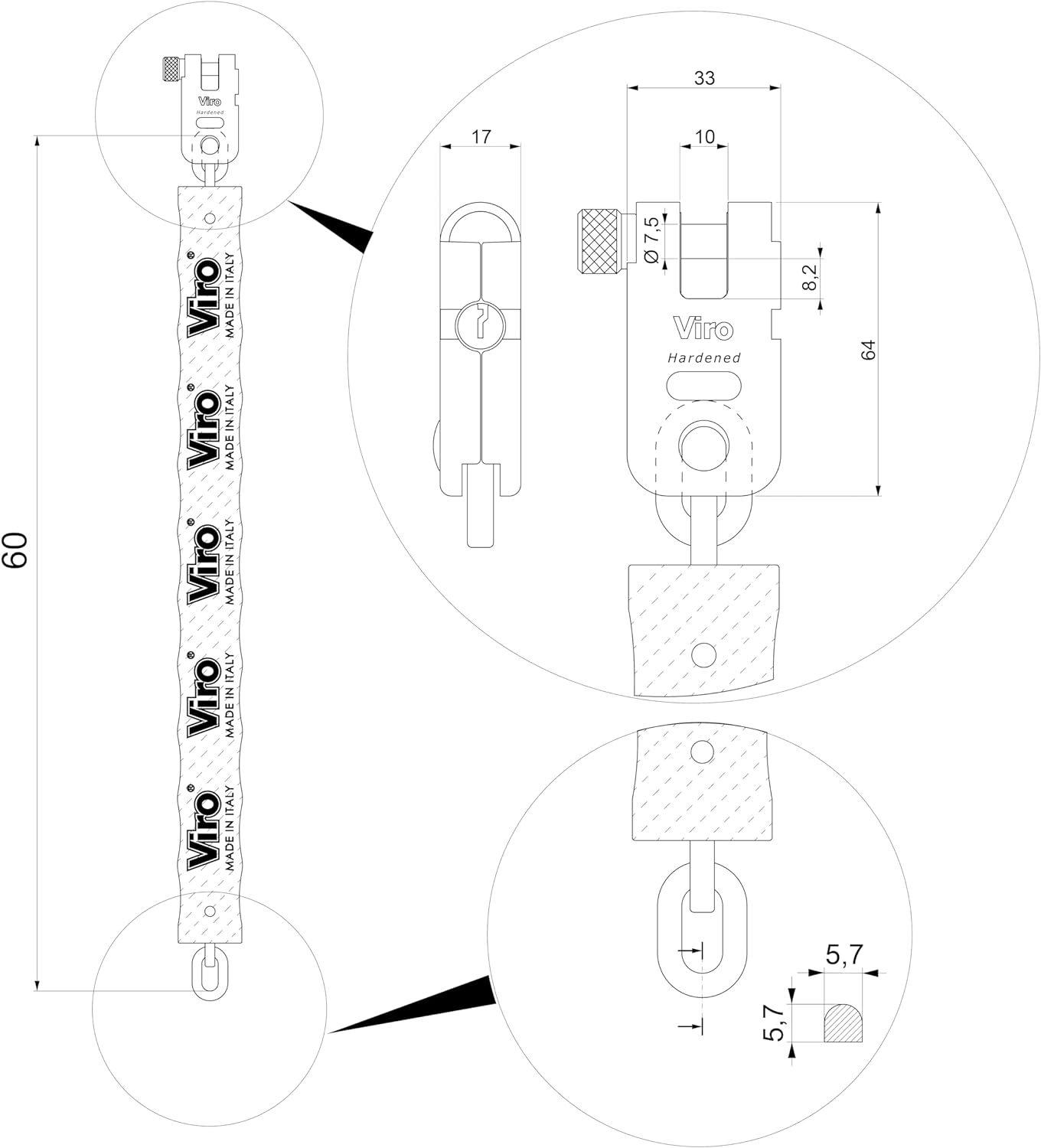 Viro
Hardened

60

Viro® MADE IN ITALY
Viro® MADE IN ITALY
Viro® MADE IN ITALY
Viro® MADE IN ITALY
Viro® MADE IN ITALY

17

33

10

Ø 7,5

8,2

64

Viro
Hardened

5,7

5,7