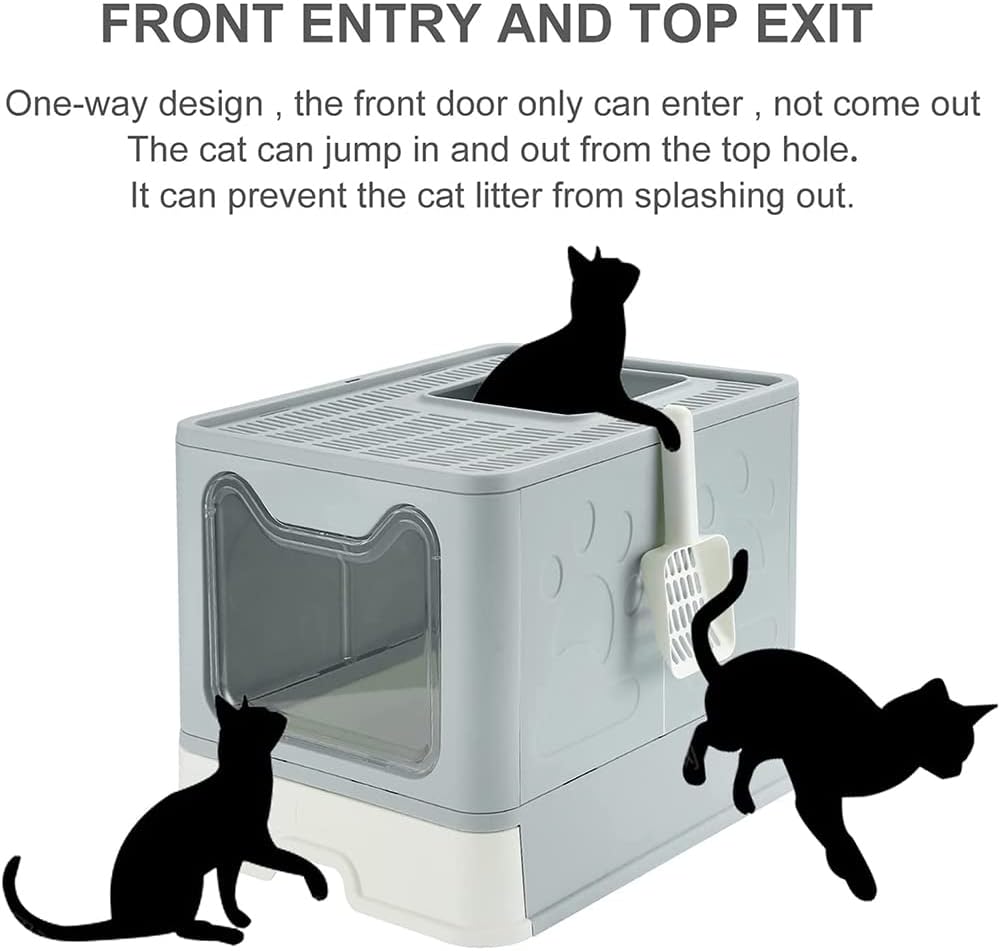 FRONT ENTRY AND TOP EXIT

One-way design , the front door only can enter , not come out
The cat can jump in and out from the top hole.
It can prevent the cat litter from splashing out.