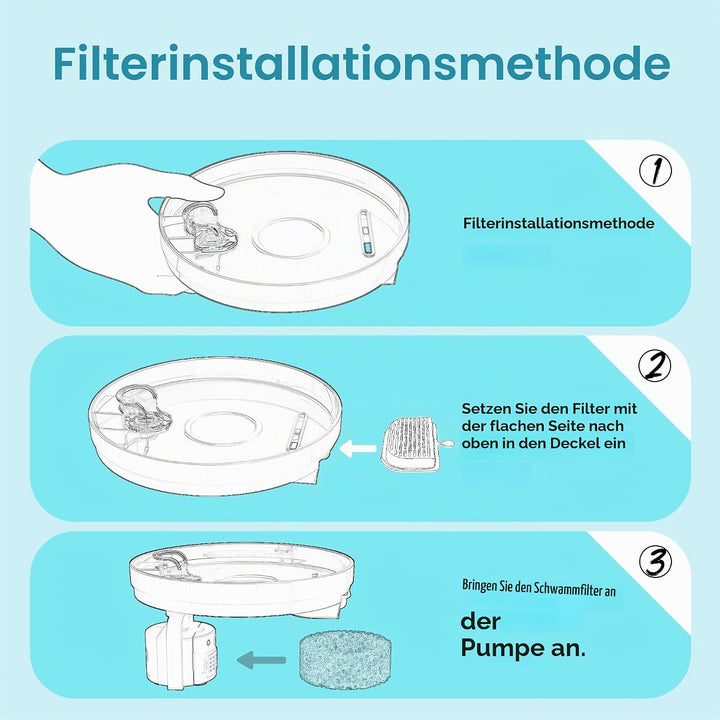 Filterinstallationsmethode

1

Filterinstallationsmethode

2

Setzen Sie den Filter mit der flachen Seite nach oben in den Deckel ein

3

Bringen Sie den Schwammfilter an

der Pumpe an.