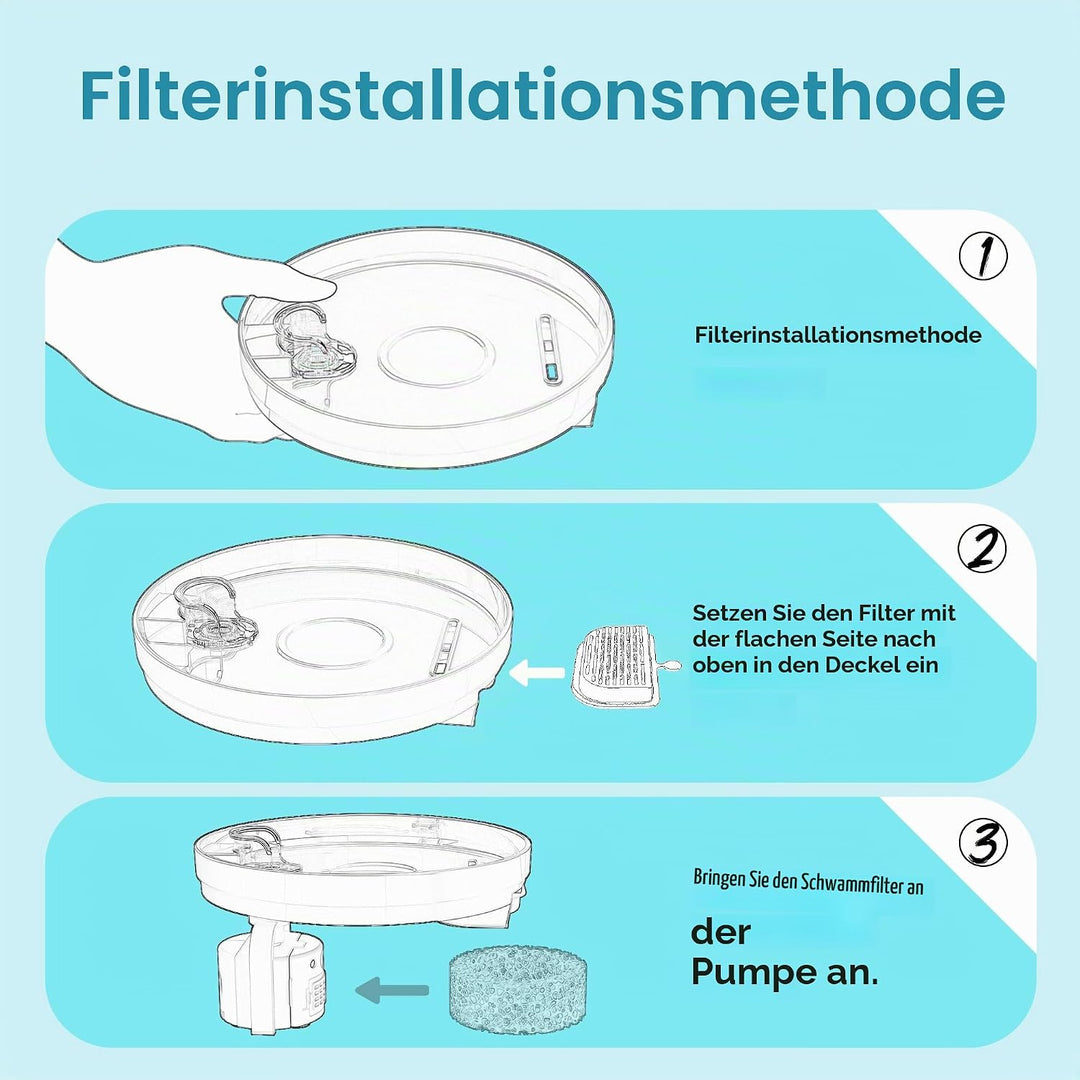 Filterinstallationsmethode

1

Filterinstallationsmethode

2

Setzen Sie den Filter mit der flachen Seite nach oben in den Deckel ein

3

Bringen Sie den Schwammfilter an

der Pumpe an.