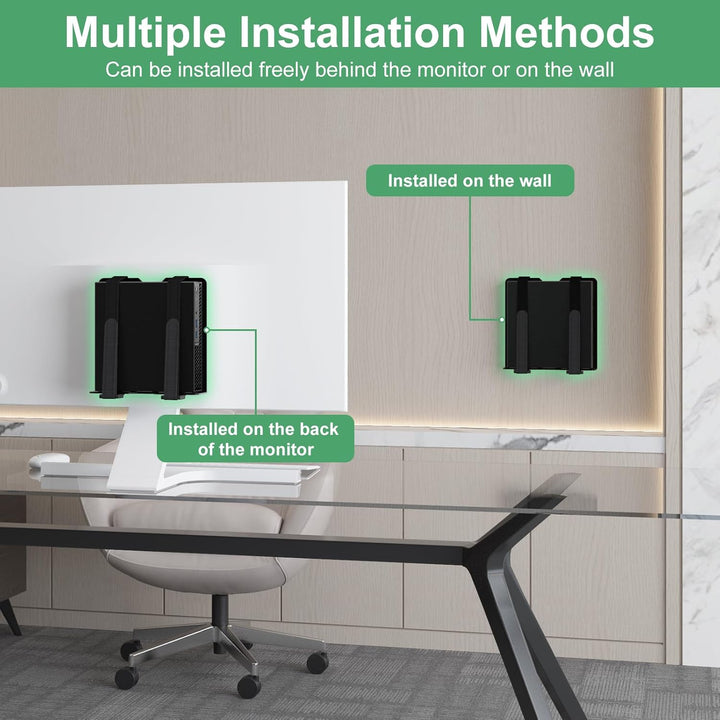 Multiple Installation Methods
Can be installed freely behind the monitor or on the wall

Installed on the wall

Installed on the back of the monitor