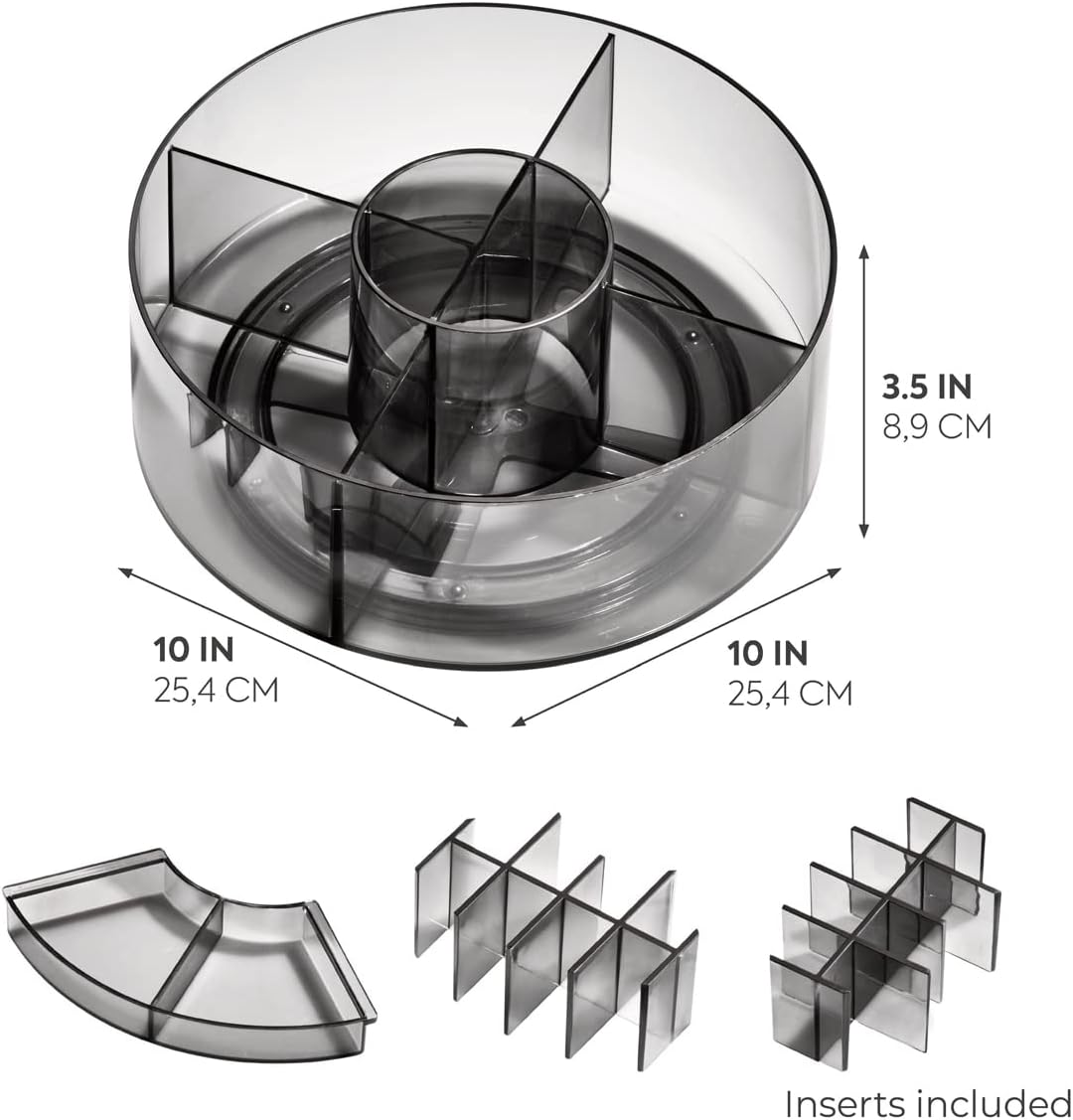 3.5 IN
8,9 CM

10 IN
25,4 CM

10 IN
25,4 CM

Inserts included