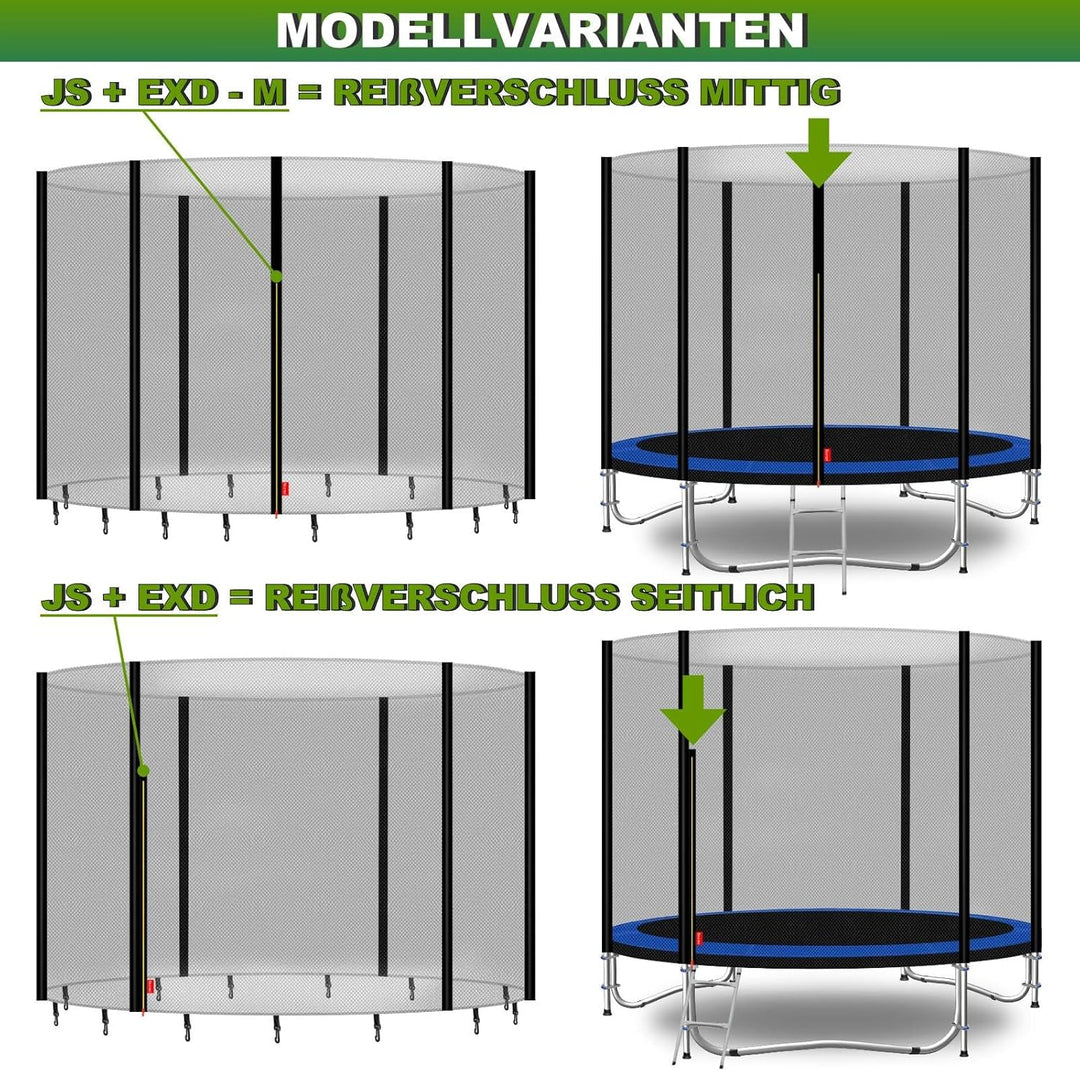 MODELLVARIANTEN

JS + EXD - M = REIßVERSCHLUSS MITTIG

JS + EXD = REIßVERSCHLUSS SEITLICH