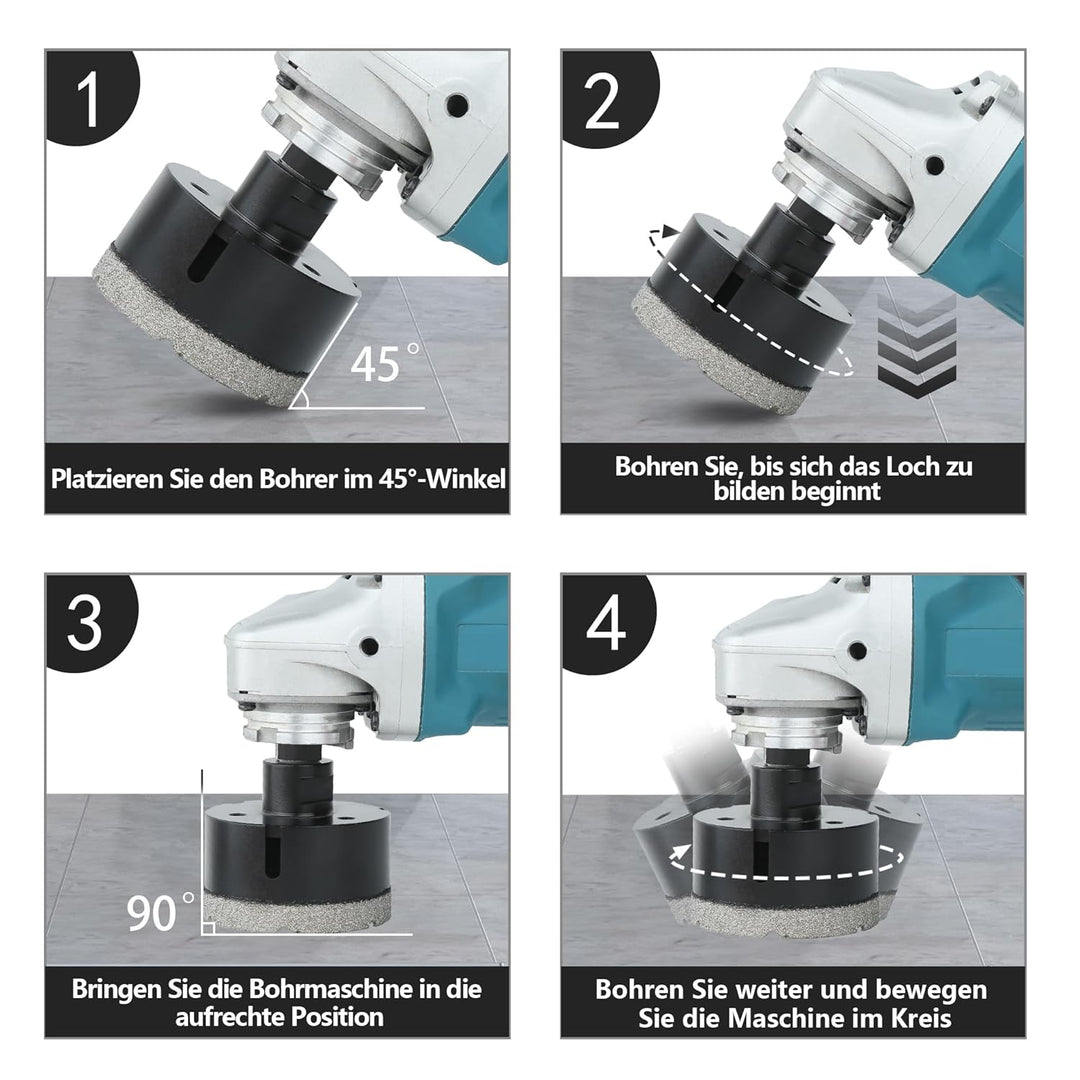 1

45°

Platzieren Sie den Bohrer im 45°-Winkel

2

Bohren Sie, bis sich das Loch zu bilden beginnt

3

90°

Bringen Sie die Bohrmaschine in die aufrechte Position

4

Bohren Sie weiter und bewegen Sie die Maschine im Kreis