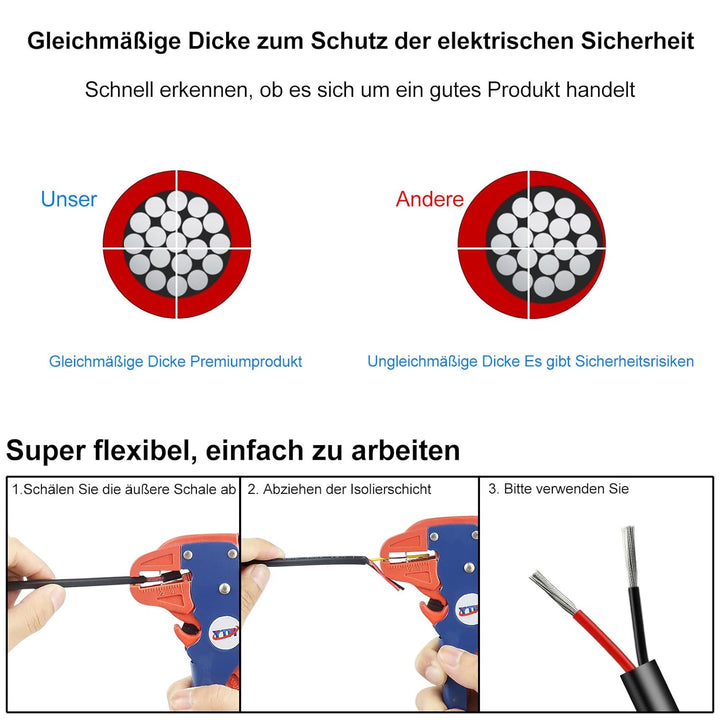 Gleichmäßige Dicke zum Schutz der elektrischen Sicherheit

Schnell erkennen, ob es sich um ein gutes Produkt handelt

Unser

Andere

Gleichmäßige Dicke Premiumprodukt

Ungleichmäßige Dicke Es gibt Sicherheitsrisiken

Super flexibel, einfach zu arbeiten

1.Schälen Sie die äußere Schale ab

2. Abziehen der Isolierschicht

3. Bitte verwenden Sie