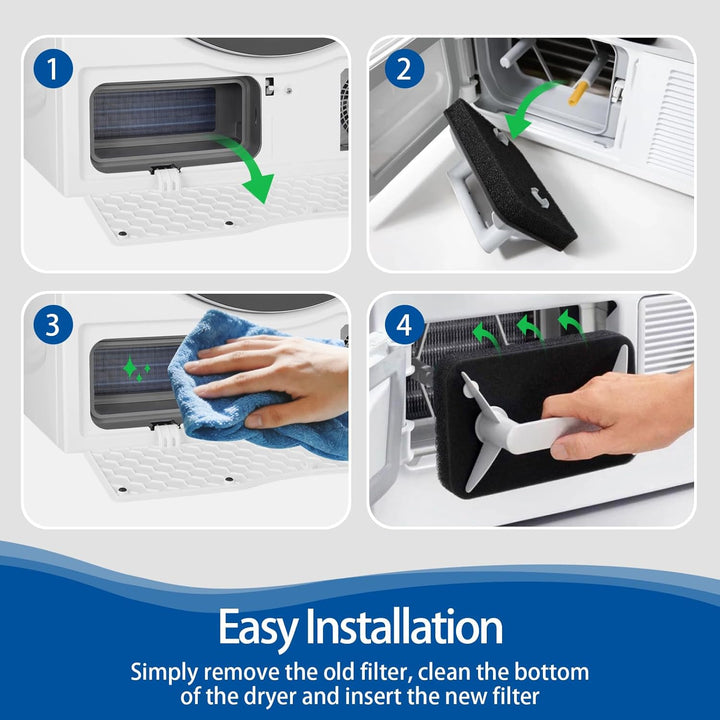 1

2

3

4

Easy Installation

Simply remove the old filter, clean the bottom of the dryer and insert the new filter