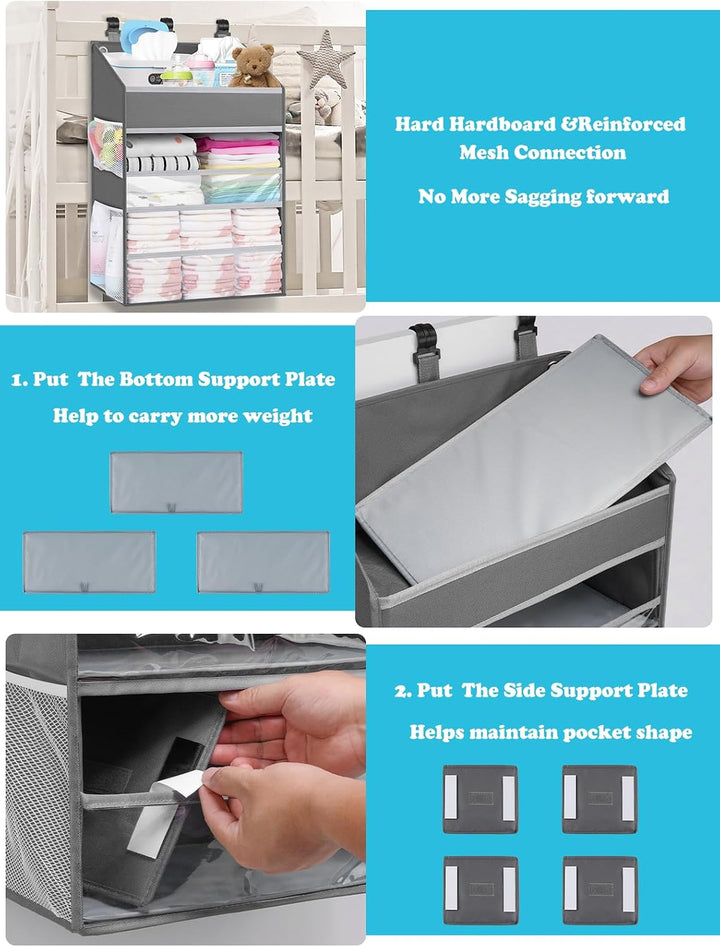 Hard Hardboard &Reinforced Mesh Connection

No More Sagging forward

1. Put The Bottom Support Plate

Help to carry more weight

2. Put The Side Support Plate

Helps maintain pocket shape