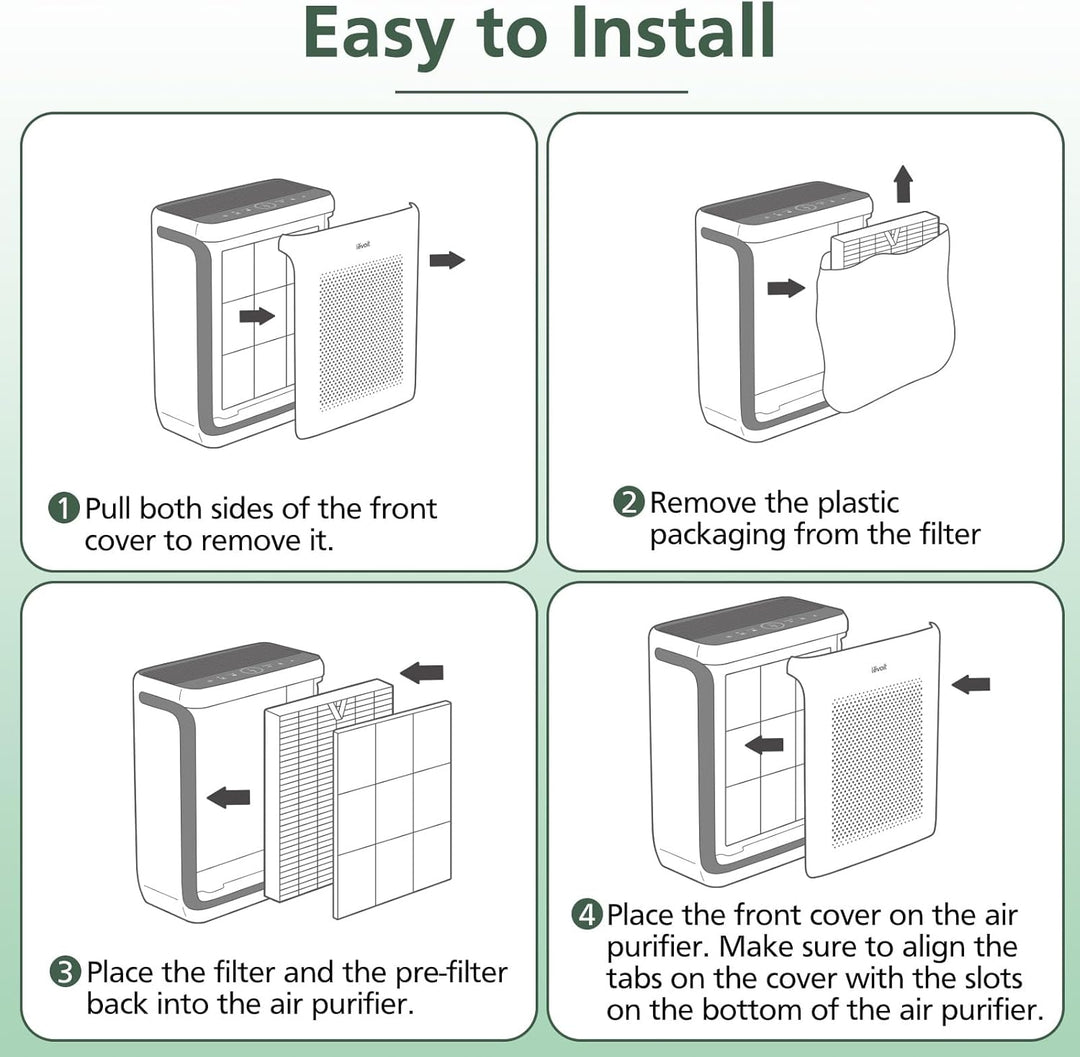 Easy to Install

levoit

1 Pull both sides of the front cover to remove it.

2 Remove the plastic packaging from the filter

3 Place the filter and the pre-filter back into the air purifier.

levoit

4 Place the front cover on the air purifier. Make sure to align the tabs on the cover with the slots on the bottom of the air purifier.