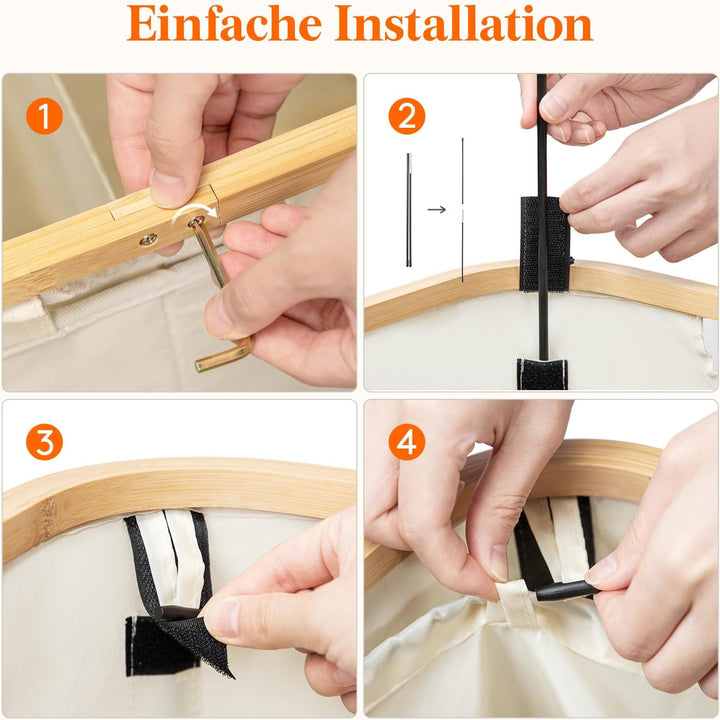 Einfache Installation

1

2

3

4