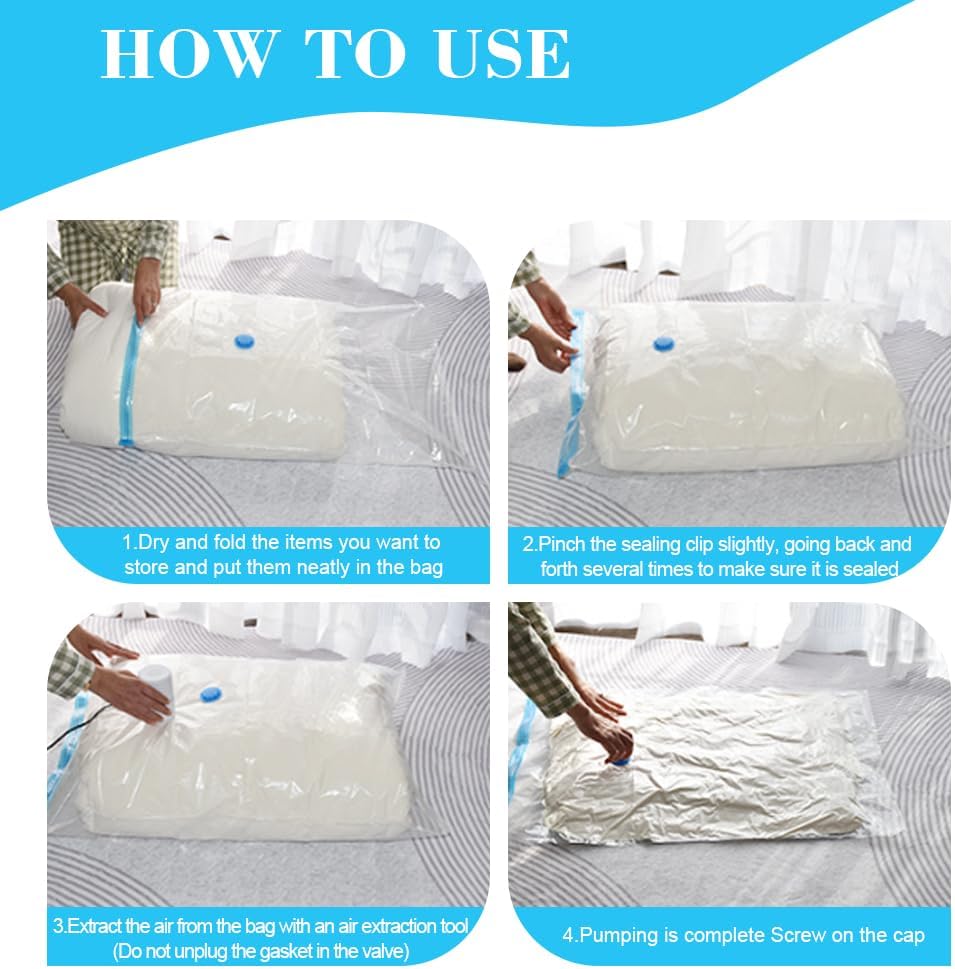 HOW TO USE

1.Dry and fold the items you want to store and put them neatly in the bag

2.Pinch the sealing clip slightly, going back and forth several times to make sure it is sealed

3.Extract the air from the bag with an air extraction tool (Do not unplug the gasket in the valve)

4.Pumping is complete Screw on the cap