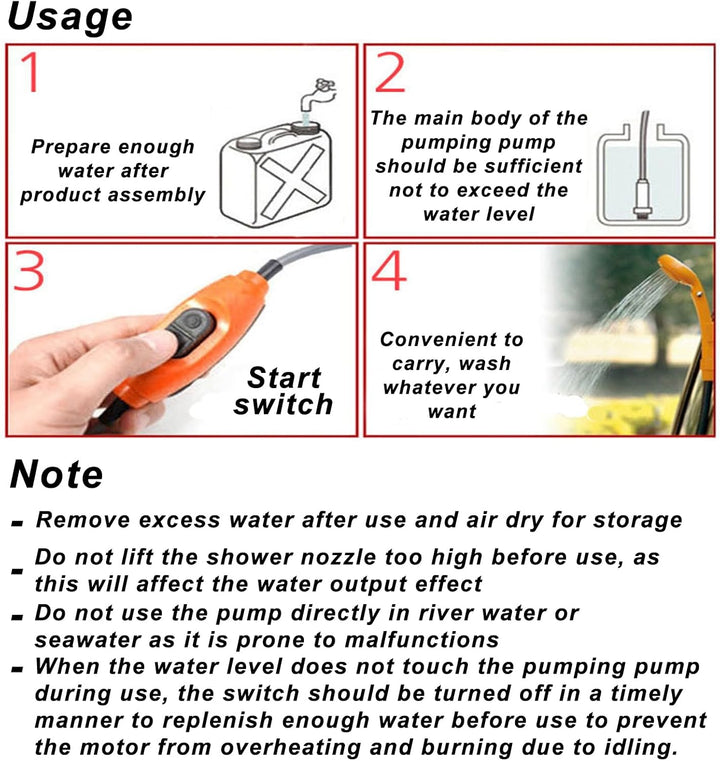 Usage

1

Prepare enough water after product assembly

2

The main body of the pumping pump should be sufficient not to exceed the water level

3

Start switch

4

Convenient to carry, wash whatever you want

Note

- Remove excess water after use and air dry for storage
- Do not lift the shower nozzle too high before use, as this will affect the water output effect
- Do not use the pump directly in river water or seawater as it is prone to malfunctions
- When the water level does not touch the pumping pump during use, the switch should be turned off in a timely manner to replenish enough water before use to prevent the motor from overheating and burning due to idling.