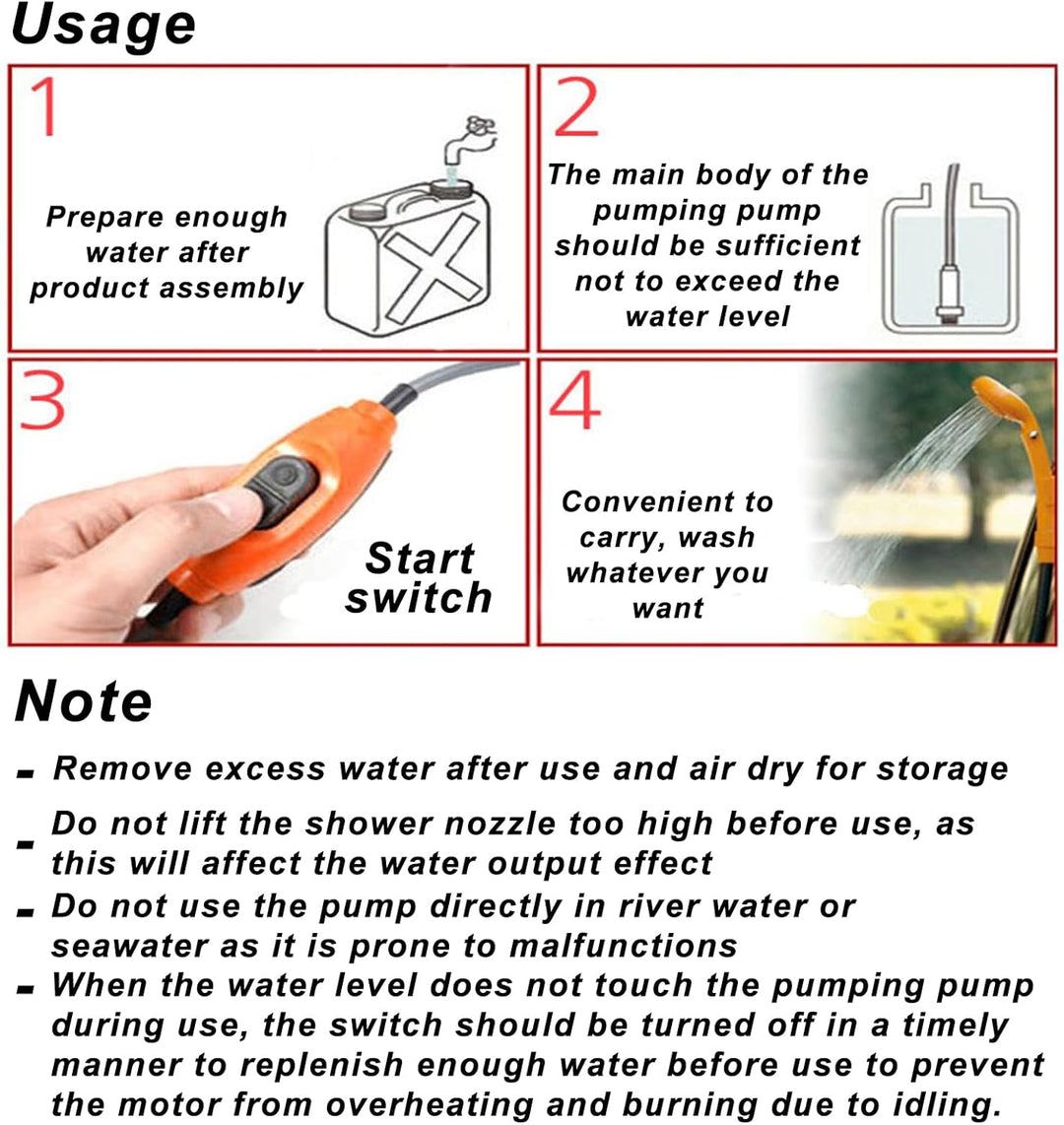 Usage

1

Prepare enough water after product assembly

2

The main body of the pumping pump should be sufficient not to exceed the water level

3

Start switch

4

Convenient to carry, wash whatever you want

Note

- Remove excess water after use and air dry for storage
- Do not lift the shower nozzle too high before use, as this will affect the water output effect
- Do not use the pump directly in river water or seawater as it is prone to malfunctions
- When the water level does not touch the pumping pump during use, the switch should be turned off in a timely manner to replenish enough water before use to prevent the motor from overheating and burning due to idling.