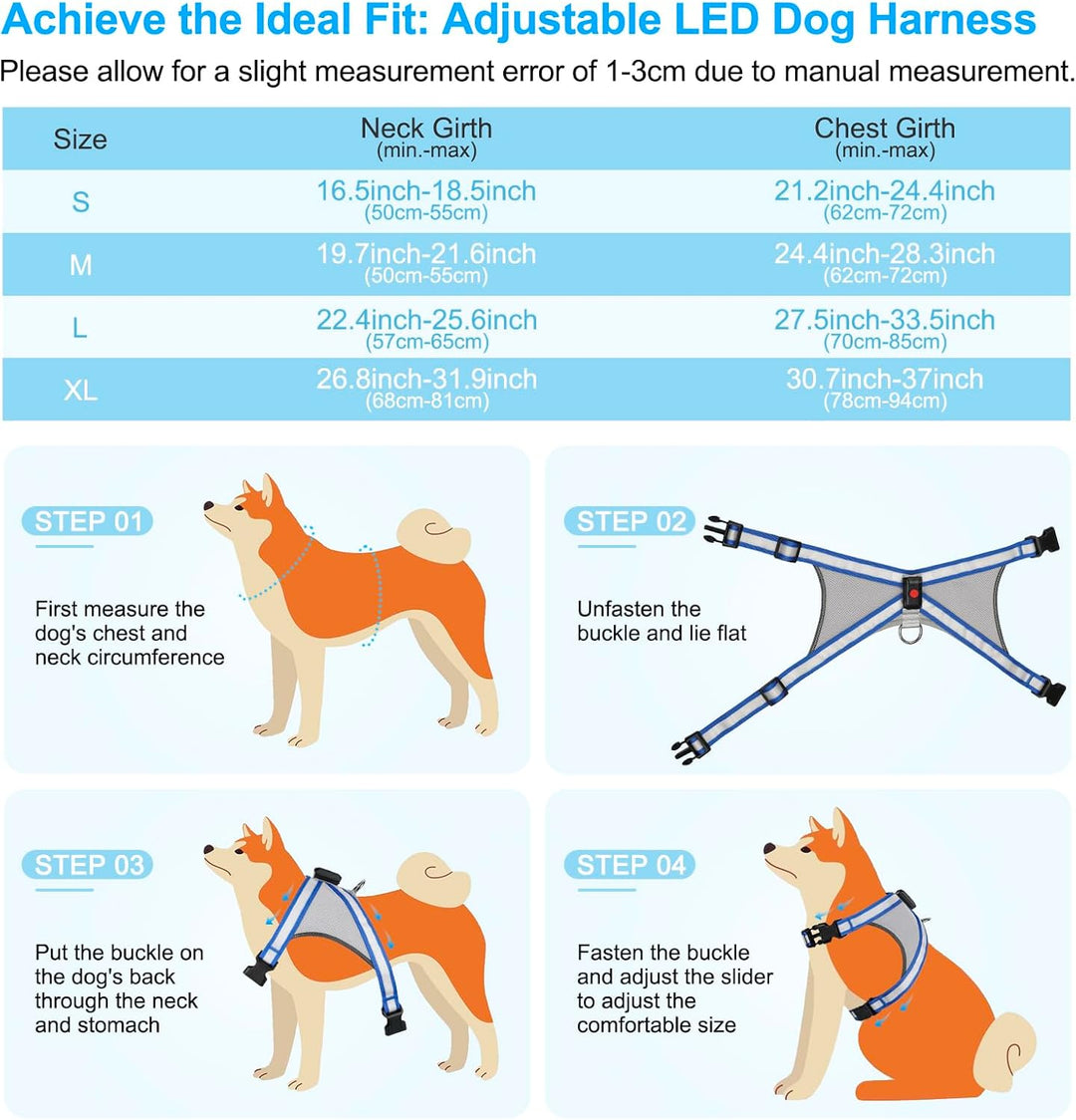 Achieve the Ideal Fit: Adjustable LED Dog Harness

Please allow for a slight measurement error of 1-3cm due to manual measurement.

| Size | Neck Girth (min.-max) | Chest Girth (min.-max) |
|---|---|---|
| S | 16.5inch-18.5inch (50cm-55cm) | 21.2inch-24.4inch (62cm-72cm) |
| M | 19.7inch-21.6inch (50cm-55cm) | 24.4inch-28.3inch (62cm-72cm) |
| L | 22.4inch-25.6inch (57cm-65cm) | 27.5inch-33.5inch (70cm-85cm) |
| XL | 26.8inch-31.9inch (68cm-81cm) | 30.7inch-37inch (78cm-94cm) |

STEP 01
First measure the dog's chest and neck circumference

STEP 02
Unfasten the buckle and lie flat

STEP 03
Put the buckle on the dog's back through the neck and stomach

STEP 04
Fasten the buckle and adjust the slider to adjust the comfortable size