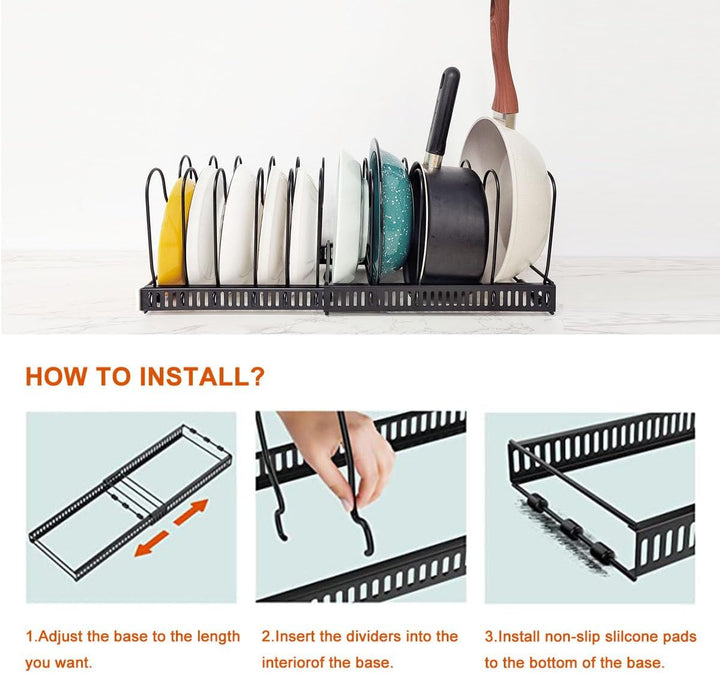 HOW TO INSTALL?

1.Adjust the base to the length you want.

2.Insert the dividers into the interiorof the base.

3.Install non-slip slilcone pads to the bottom of the base.