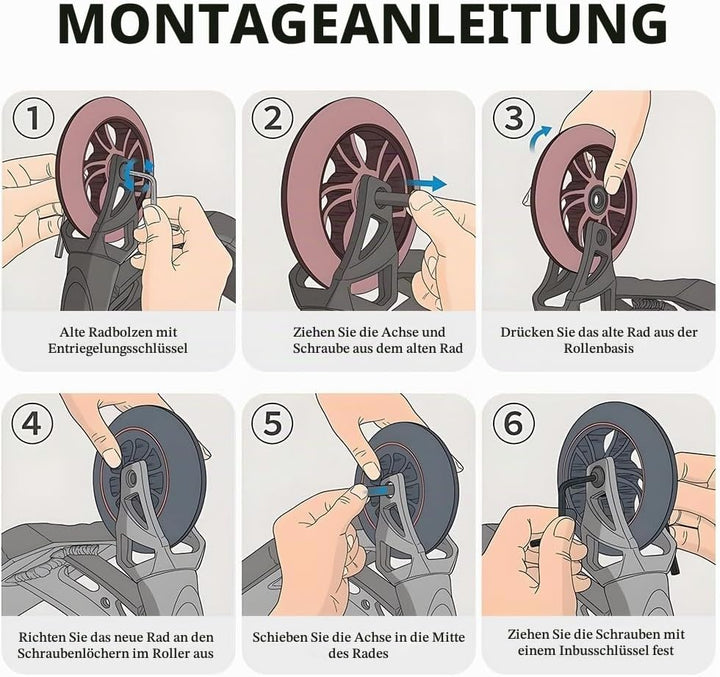 MONTAGEANLEITUNG

1

Alte Radbolzen mit Entriegelungsschlüssel

2

Ziehen Sie die Achse und Schraube aus dem alten Rad

3

Drücken Sie das alte Rad aus der Rollenbasis

4

Richten Sie das neue Rad an den Schraubenlöchern im Roller aus

5

Schieben Sie die Achse in die Mitte des Rades

6

Ziehen Sie die Schrauben mit einem Inbusschlüssel fest