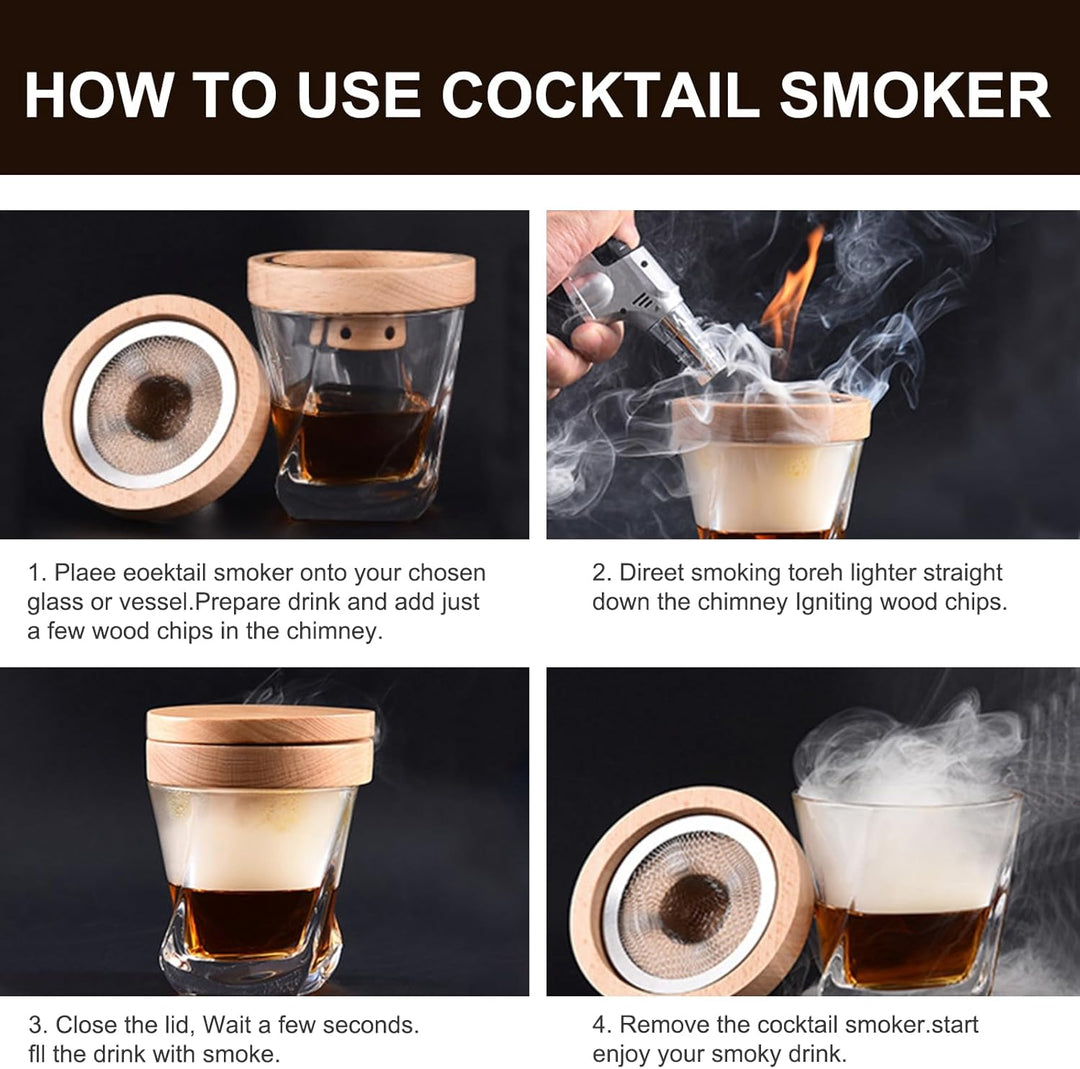 HOW TO USE COCKTAIL SMOKER

1. Plaee eoektail smoker onto your chosen glass or vessel.Prepare drink and add just a few wood chips in the chimney.

2. Direet smoking toreh lighter straight down the chimney Igniting wood chips.

3. Close the lid, Wait a few seconds. fll the drink with smoke.

4. Remove the cocktail smoker.start enjoy your smoky drink.