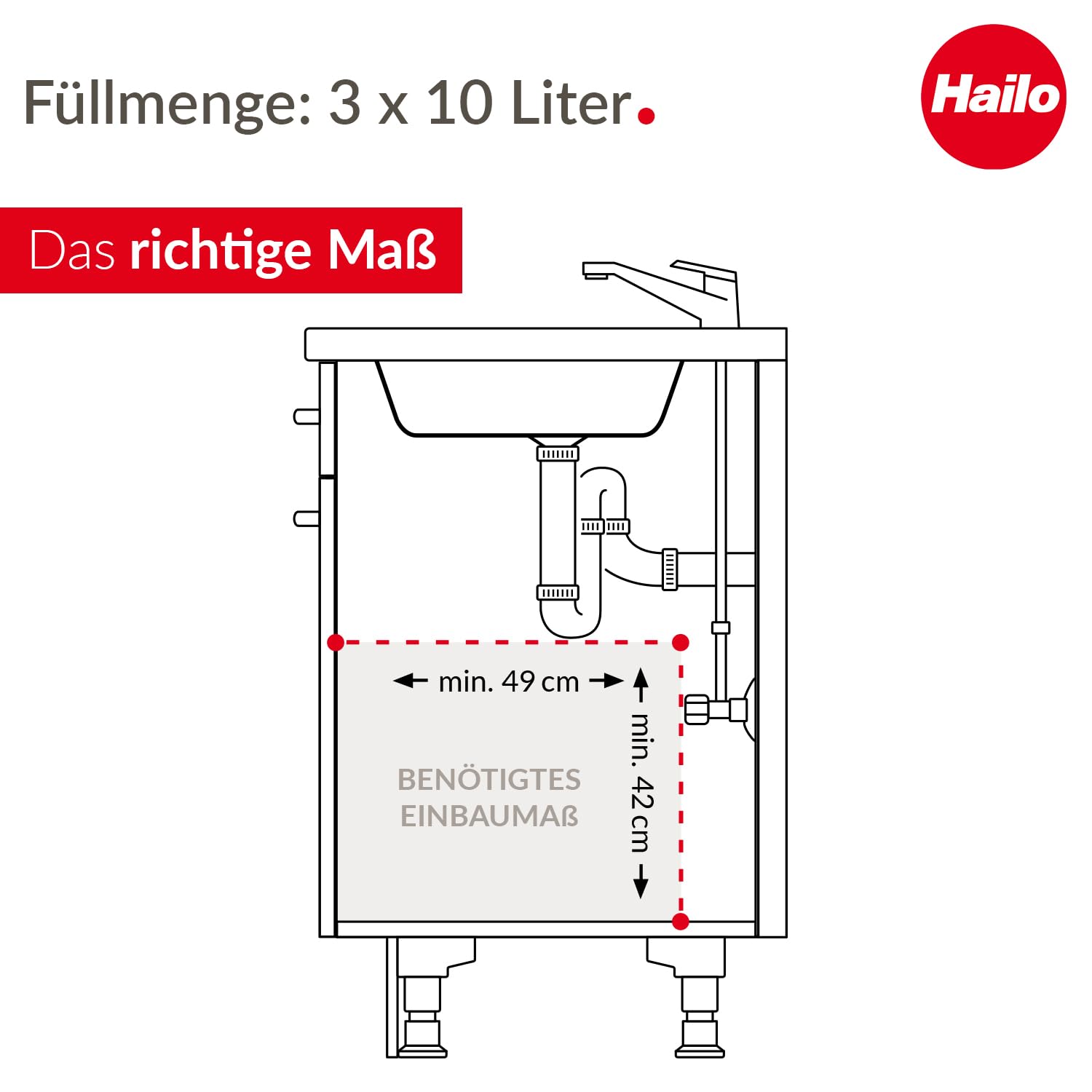 Füllmenge: 3 x 10 Liter.

Hailo

Das richtige Maß

min. 49 cm

min. 42 cm

BENÖTIGTES
EINBAUMAß