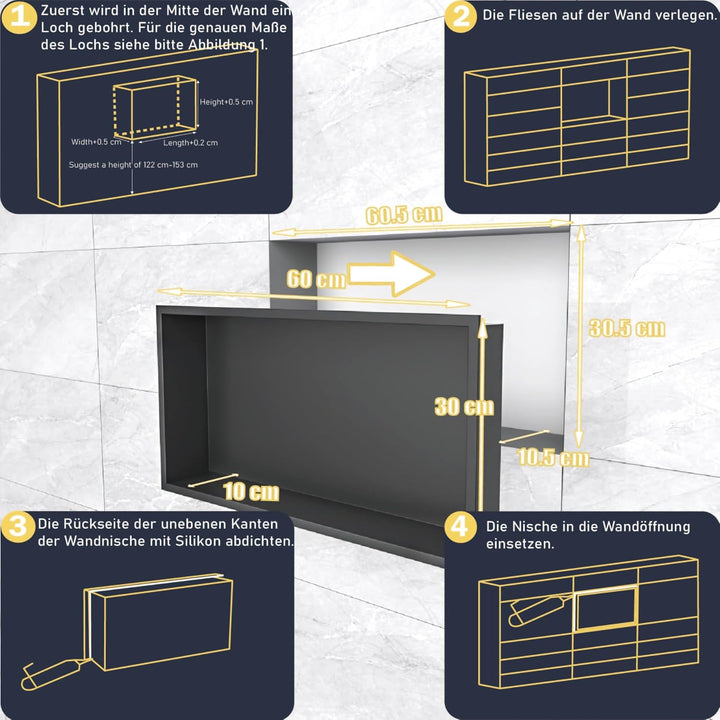 1 Zuerst wird in der Mitte der Wand ein Loch gebohrt. Für die genauen Maße des Lochs siehe bitte Abbildung 1.

Height+0.5 cm
Width+0.5 cm
Length+0.2 cm
Suggest a height of 122 cm-153 cm

2 Die Fliesen auf der Wand verlegen.

60.5 cm
60 cm
30.5 cm
30 cm
10.5 cm
10 cm

3 Die Rückseite der unebenen Kanten der Wandnische mit Silikon abdichten.

4 Die Nische in die Wandöffnung einsetzen.